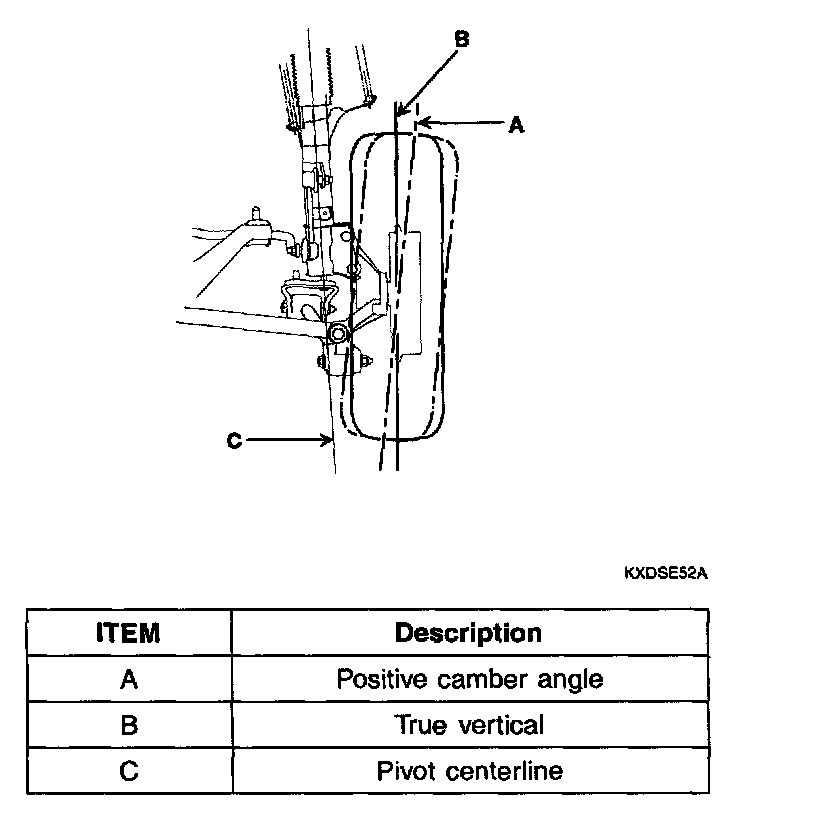 B

A

C

KXDSE52A

| ITEM | Description |
|---|---|
| A | Positive camber angle |
| B | True vertical |
| C | Pivot centerline |