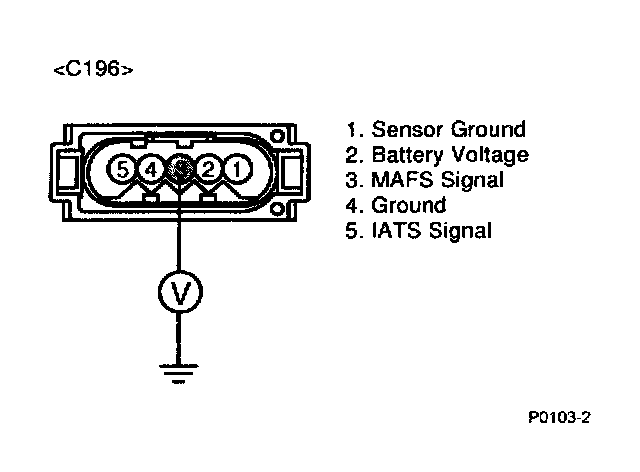 <C196>

5 4 3 2 1

V

1. Sensor Ground
2. Battery Voltage
3. MAFS Signal
4. Ground
5. IATS Signal

P0103-2