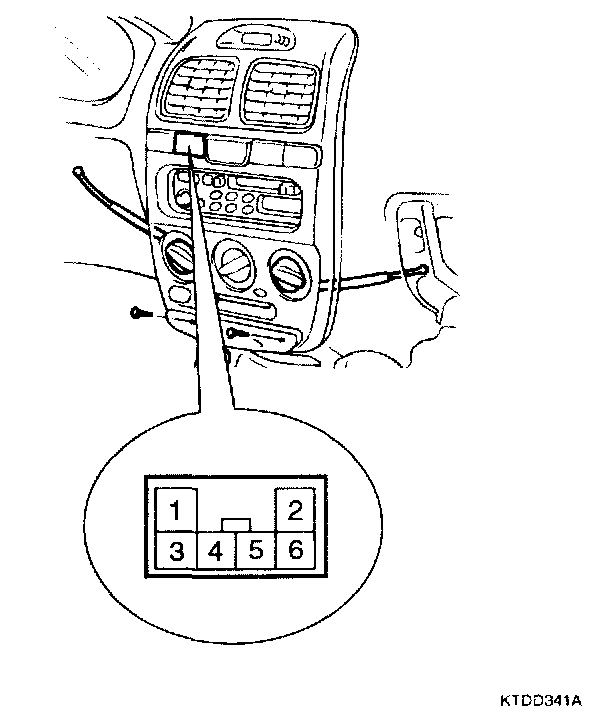 1
2
3
4
5
6

KTDD341A