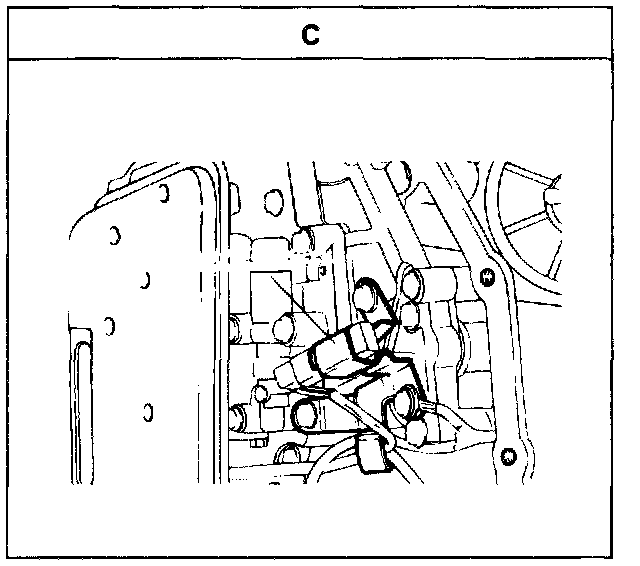 C