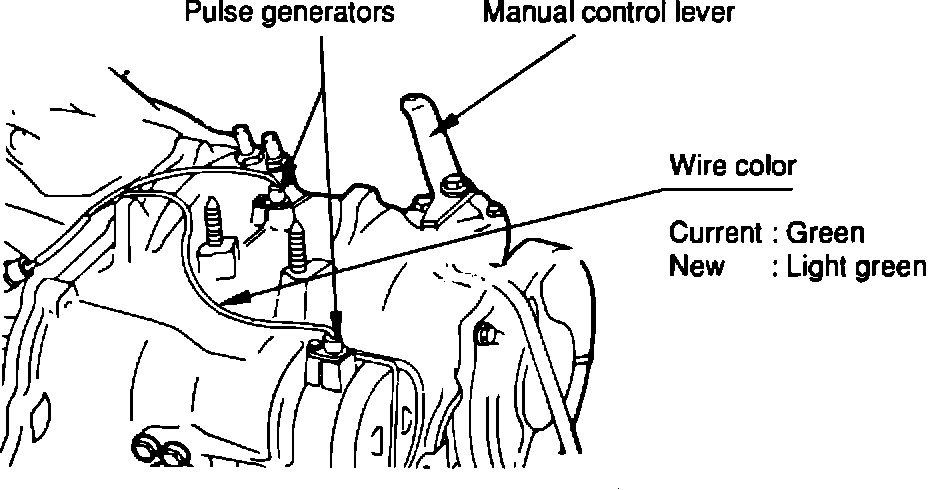 Pulse generators
Manual control lever
Wire color
Current : Green
New : Light green