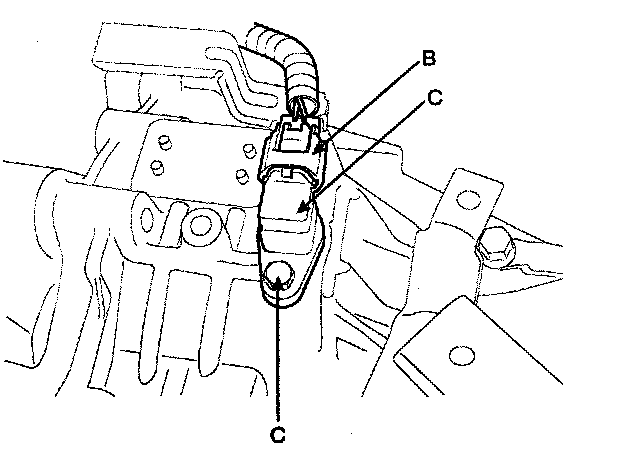 B
C
C