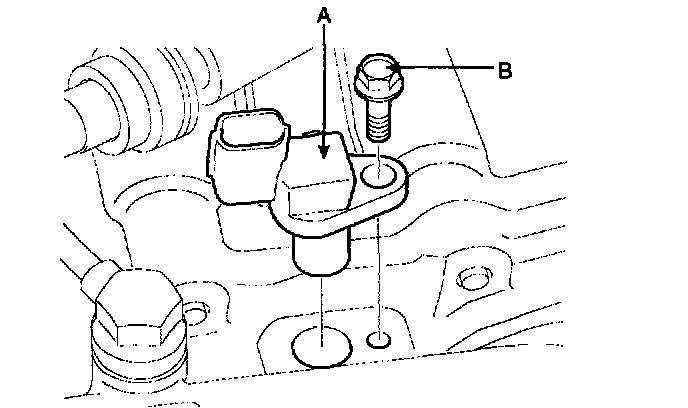 A
B