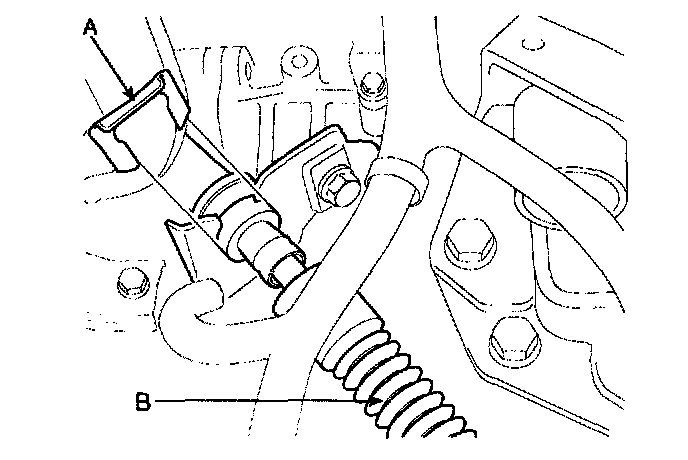 A

B