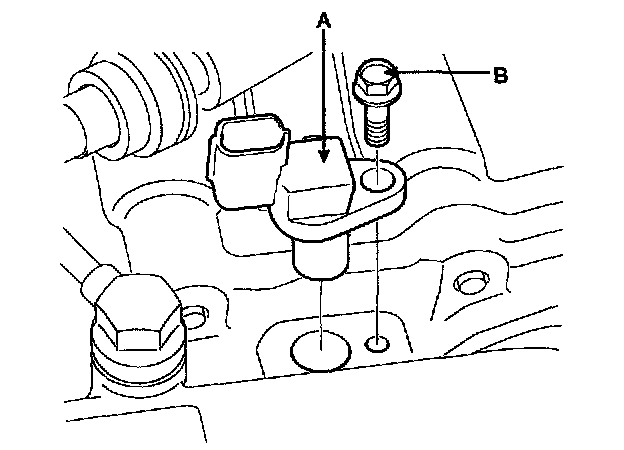 A
B