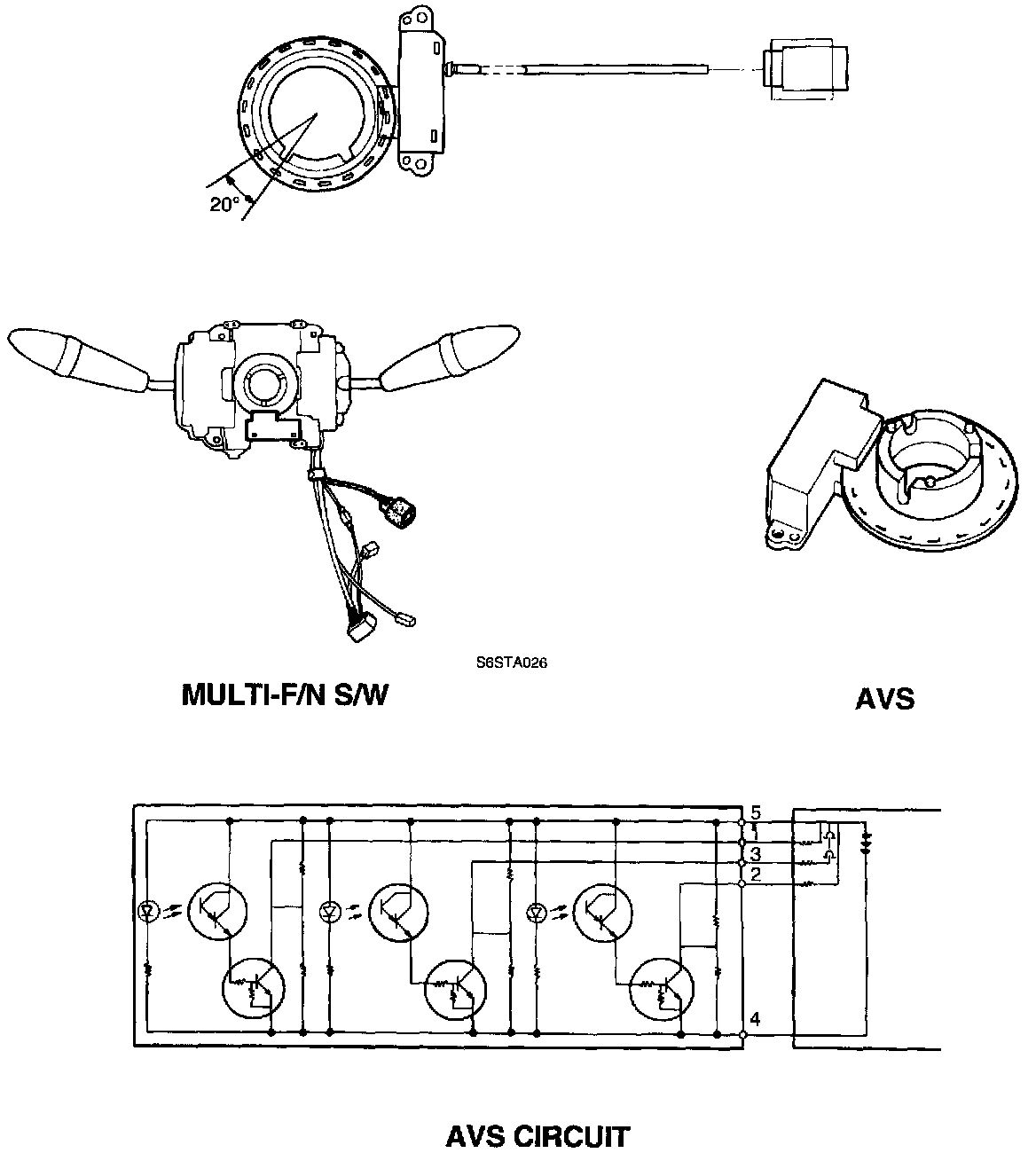 20°

S6STA026

MULTI-F/N S/W

AVS

5
1
3
2
4

AVS CIRCUIT