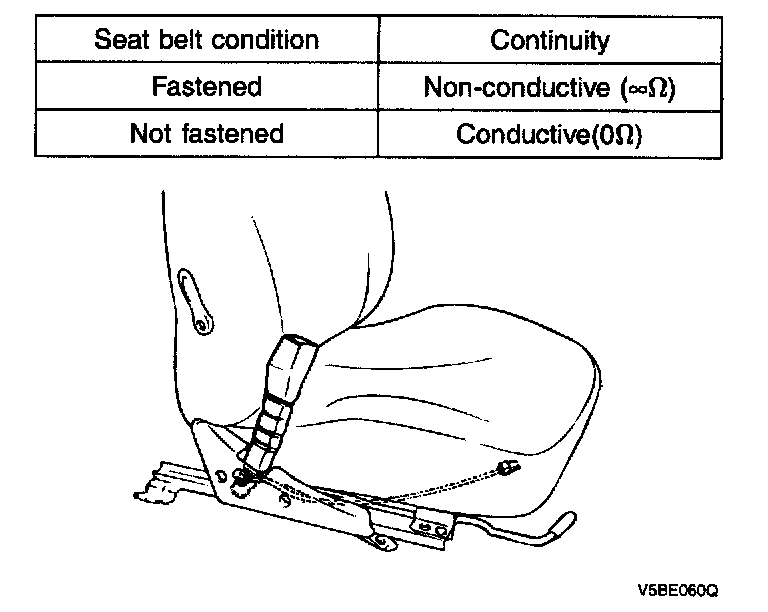 | Seat belt condition | Continuity |
|---|---|
| Fastened | Non-conductive ($\infty\Omega$) |
| Not fastened | Conductive($0\Omega$) |

V5BE060Q