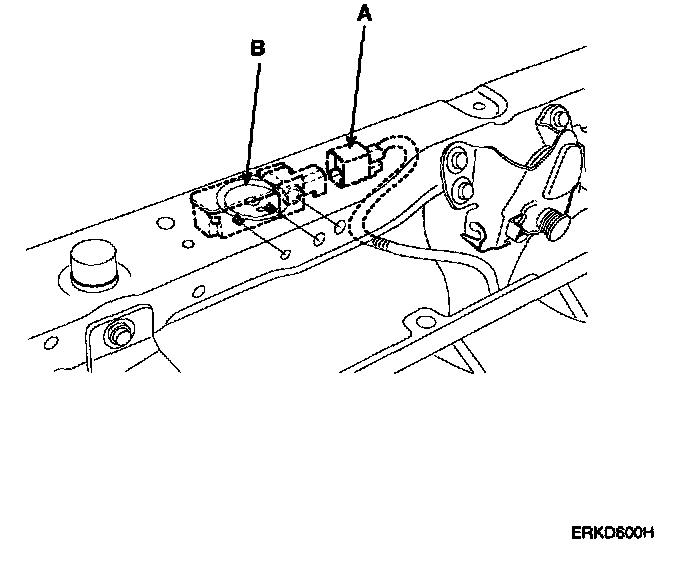 B
A
ERKD600H