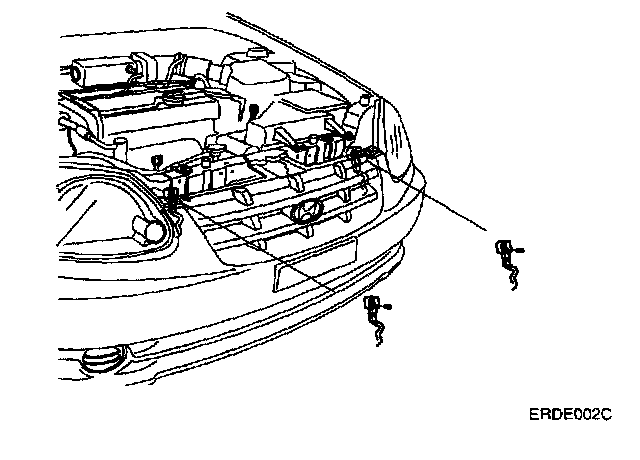 ERDE002C