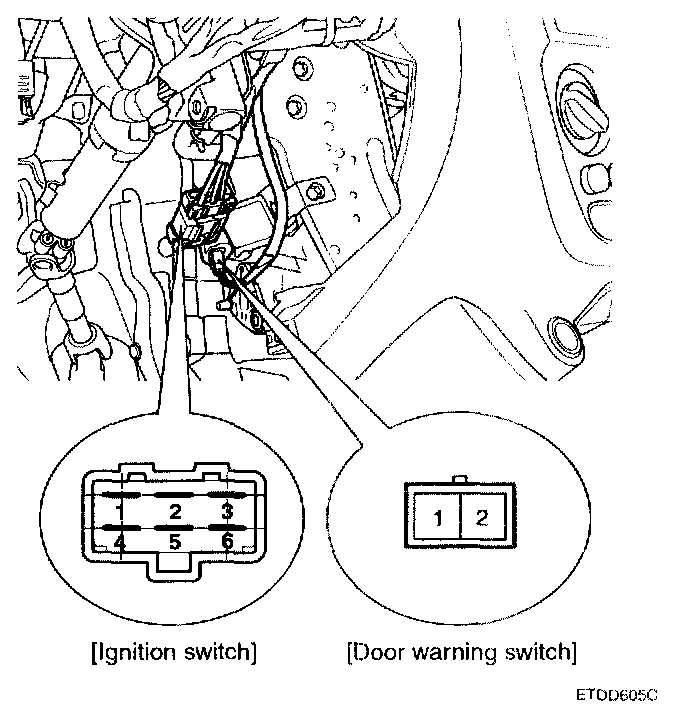 1
2
3
4
5
6

1
2

[Ignition switch]

[Door warning switch]

ETDD605C