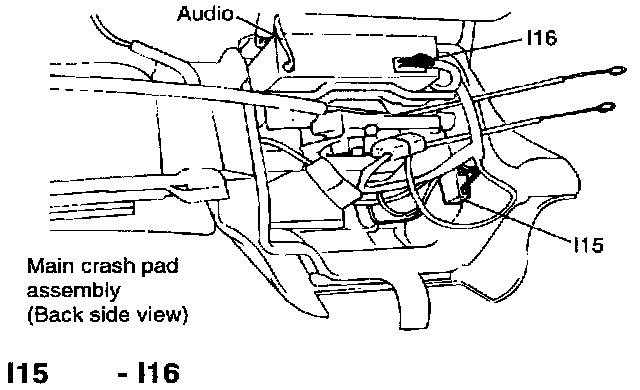 Audio
I16
I15
Main crash pad assembly (Back side view)

I15 - I16