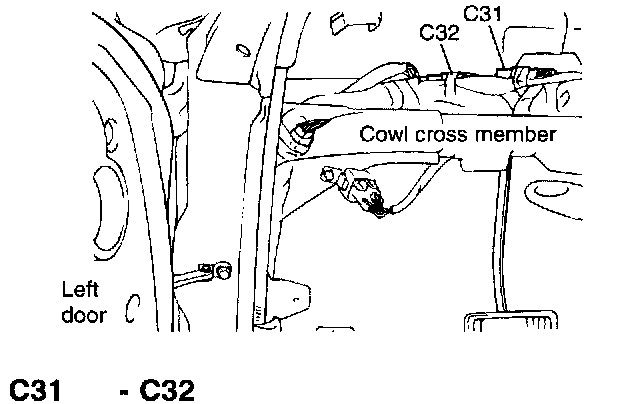 C31

C32

Cowl cross member

Left door

C31 - C32