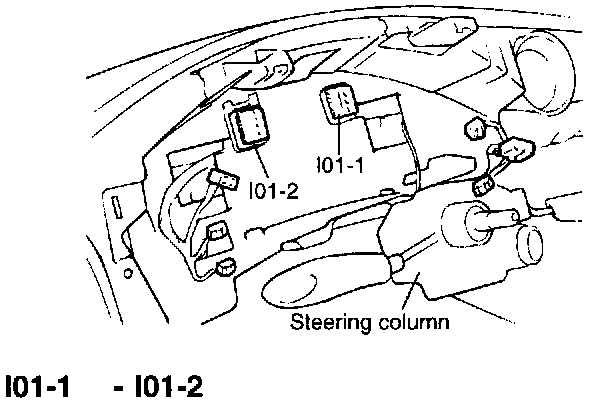 I01-1

I01-2

Steering column

I01-1 - I01-2