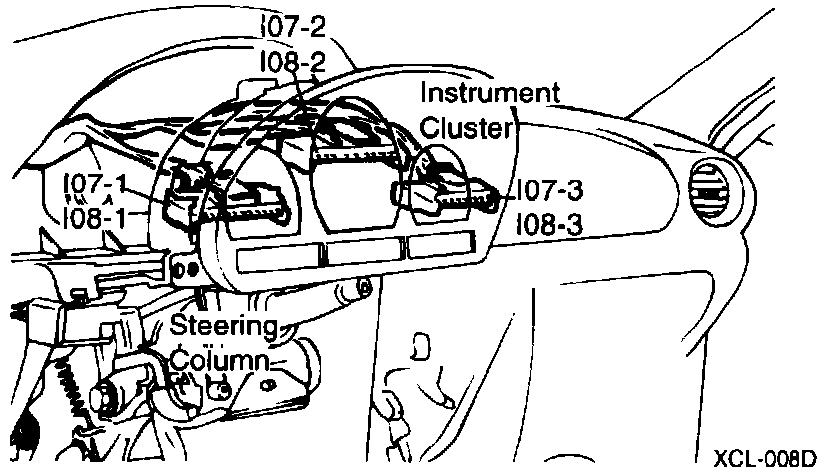 I07-2
I08-2
Instrument
Cluster
I07-1
I08-1
I07-3
I08-3
Steering
Column
XCL-008D