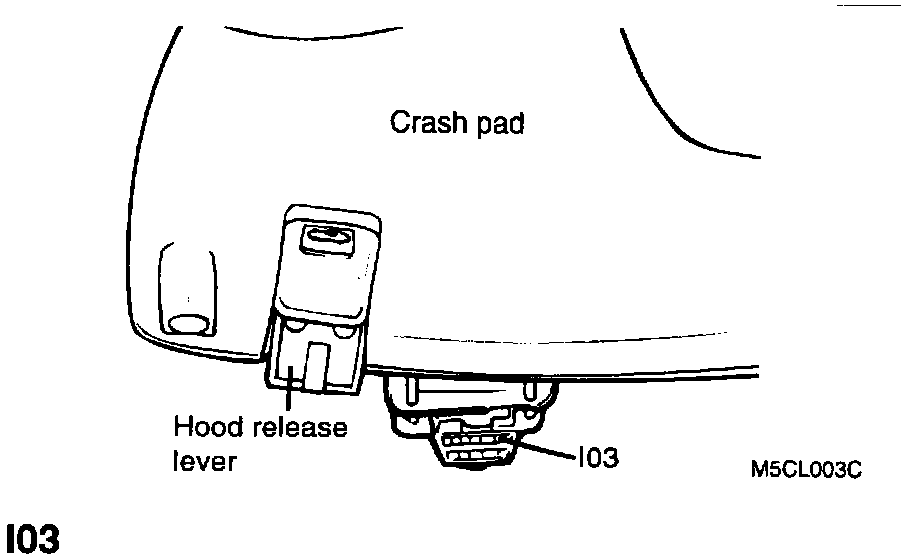 Crash pad

Hood release lever

I03

M5CL003C

I03