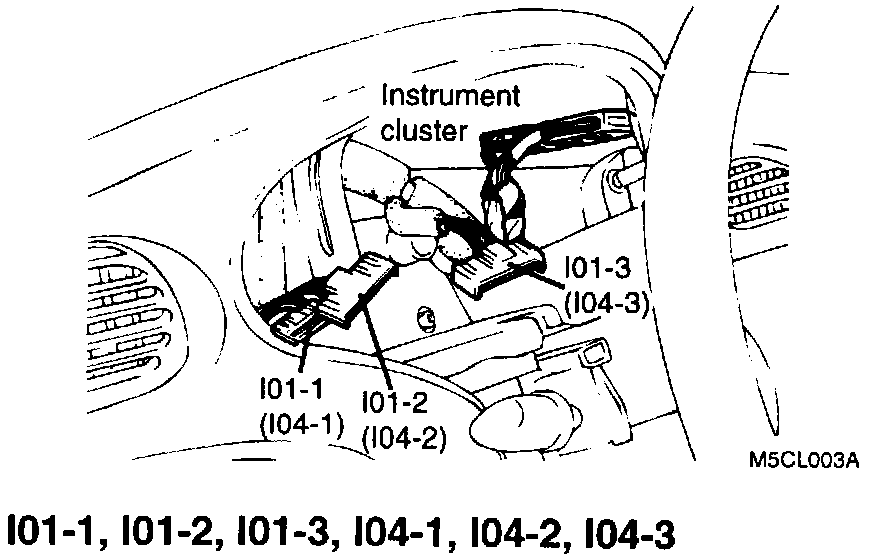 Instrument cluster

I01-3
(I04-3)

I01-1
(I04-1)

I01-2
(I04-2)

M5CL003A

I01-1, I01-2, I01-3, I04-1, I04-2, I04-3