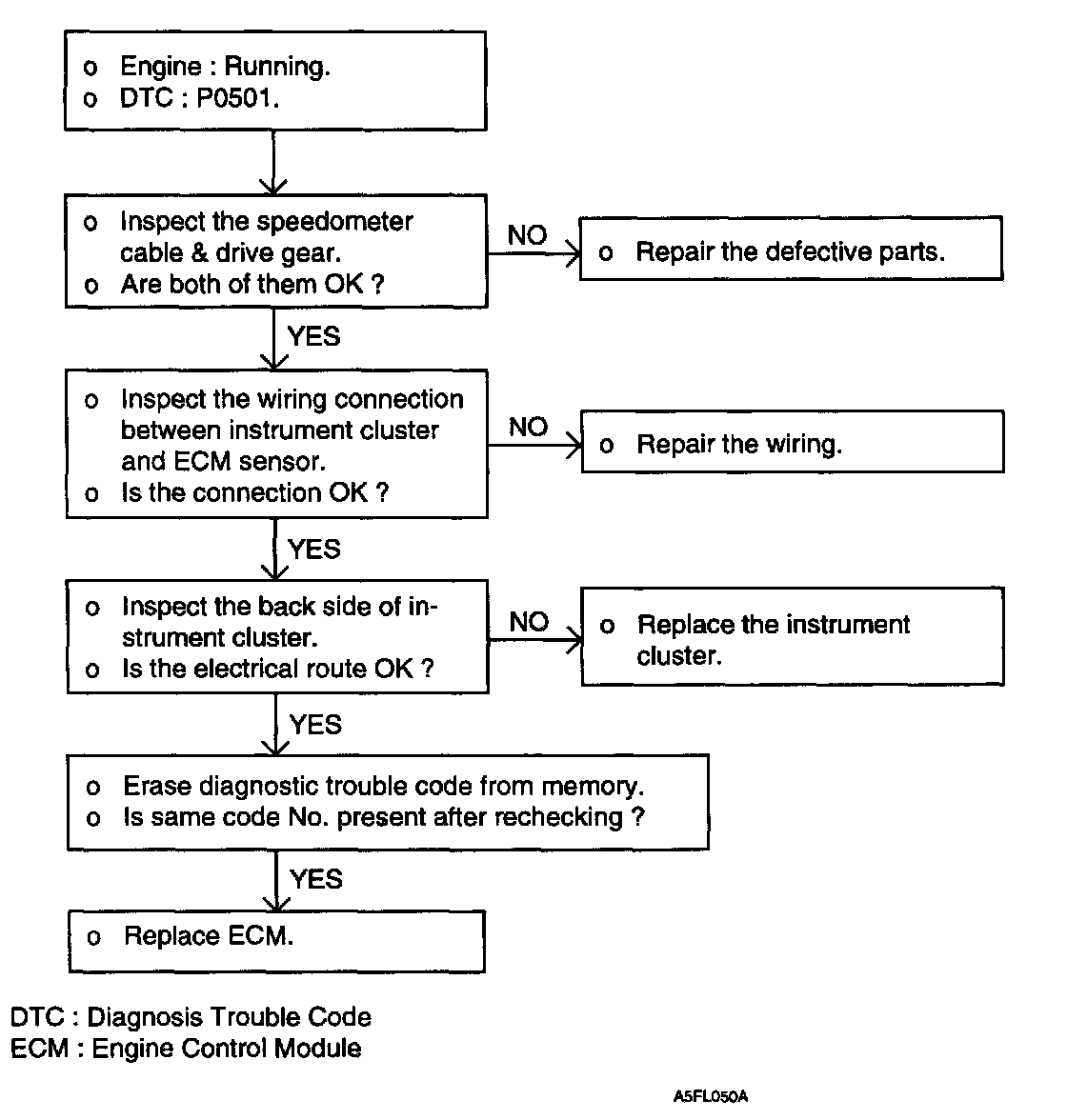 o Engine : Running.
o DTC : P0501.

o Inspect the speedometer cable & drive gear.
o Are both of them OK ?

NO

o Repair the defective parts.

YES

o Inspect the wiring connection between instrument cluster and ECM sensor.
o Is the connection OK ?

NO

o Repair the wiring.

YES

o Inspect the back side of instrument cluster.
o Is the electrical route OK ?

NO

o Replace the instrument cluster.

YES

o Erase diagnostic trouble code from memory.
o Is same code No. present after rechecking ?

YES

o Replace ECM.

DTC : Diagnosis Trouble Code
ECM : Engine Control Module

A5FL050A