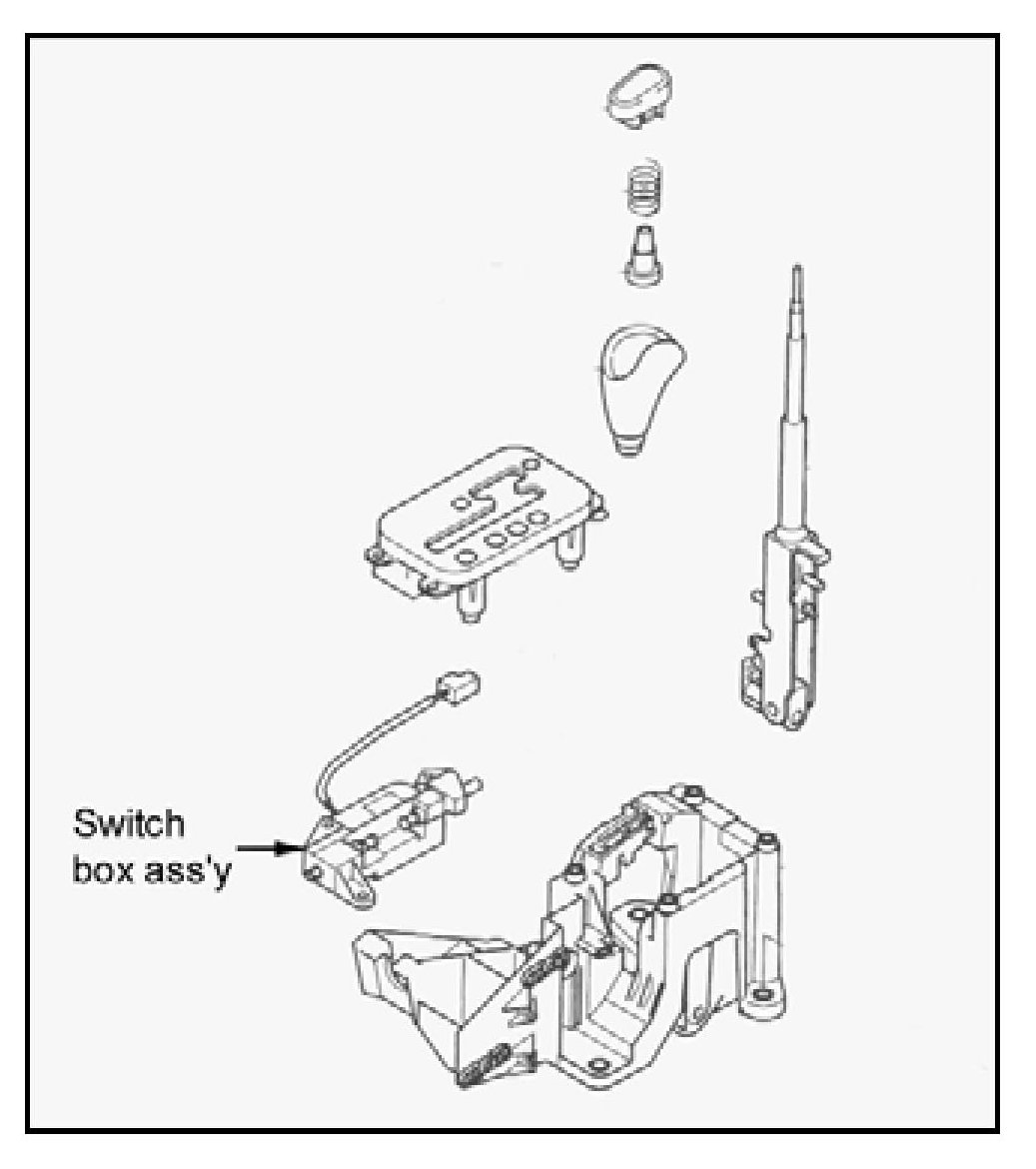 Switch box ass'y