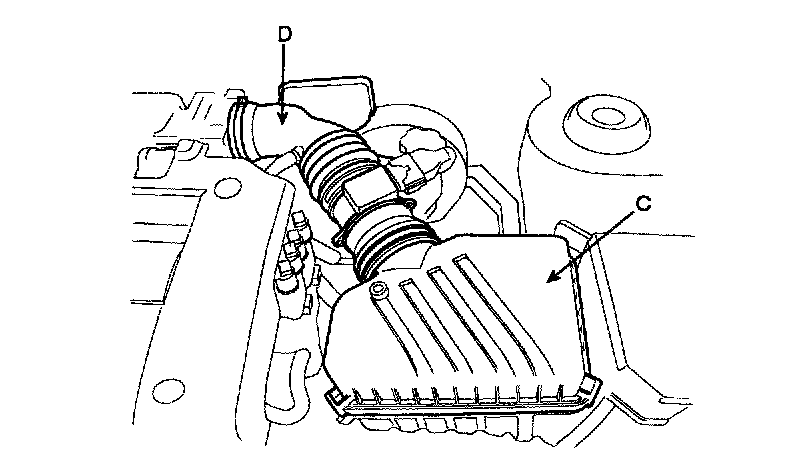 D

C