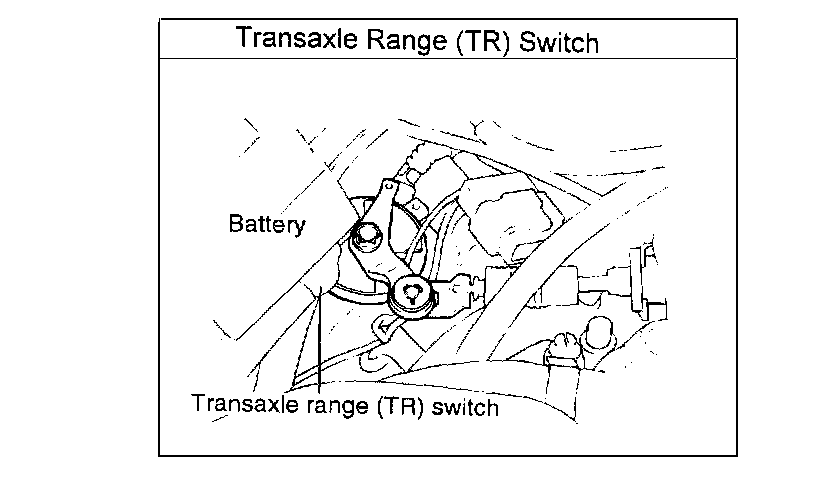 Transaxle Range (TR) Switch

Battery

Transaxle range (TR) switch