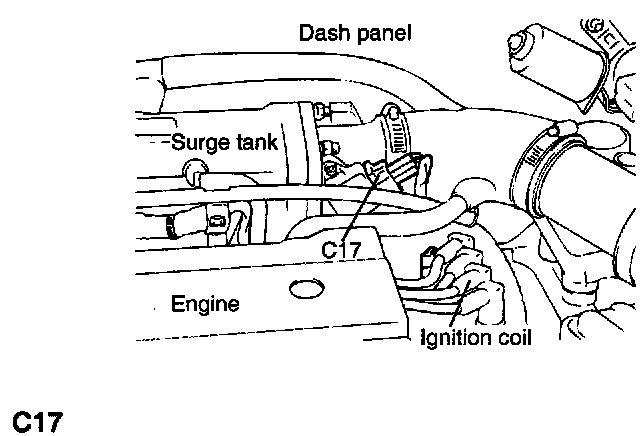 Dash panel
Surge tank
C17
Engine
Ignition coil

C17