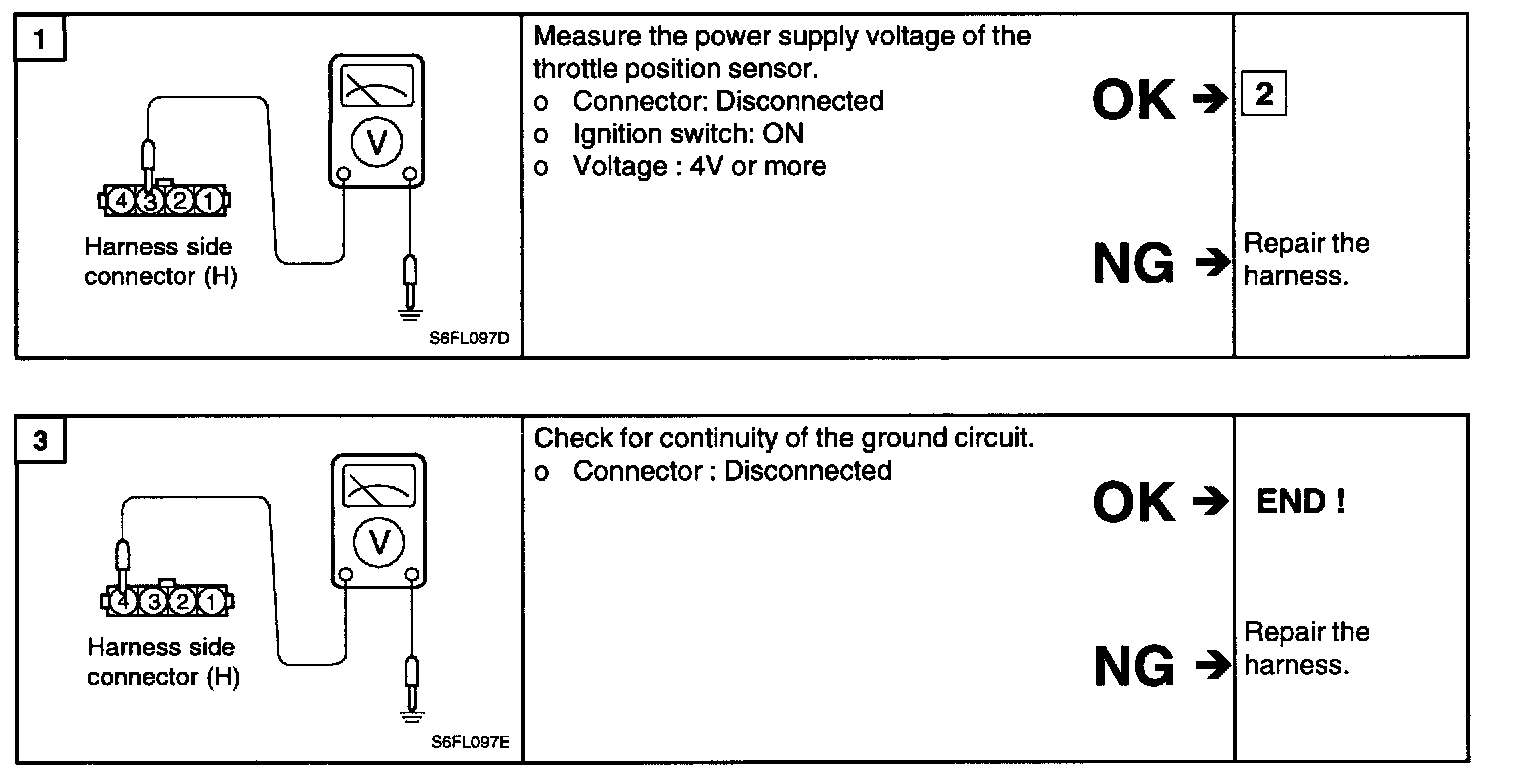 1

V

4 3 2 1

Harness side connector (H)

S6FL097D

Measure the power supply voltage of the throttle position sensor.
o Connector: Disconnected
o Ignition switch: ON
o Voltage : 4V or more

OK → 2

NG → Repair the harness.

3

V

4 3 2 1

Harness side connector (H)

S6FL097E

Check for continuity of the ground circuit.
o Connector : Disconnected

OK → END !

NG → Repair the harness.