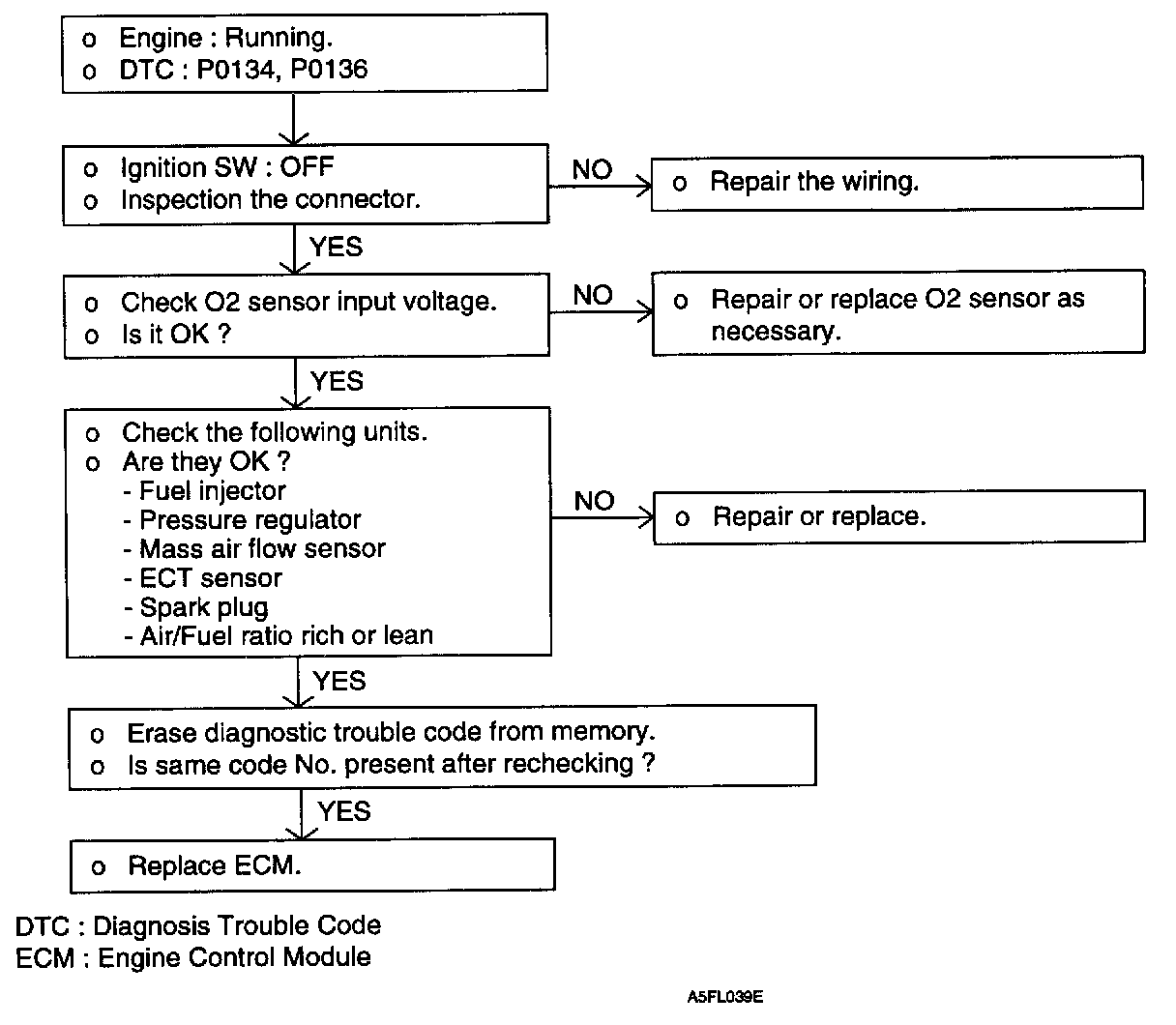 o Engine : Running.
o DTC : P0134, P0136

o Ignition SW : OFF
o Inspection the connector.

NO

o Repair the wiring.

YES

o Check O2 sensor input voltage.
o Is it OK ?

NO

o Repair or replace O2 sensor as necessary.

YES

o Check the following units.
o Are they OK ?
- Fuel injector
- Pressure regulator
- Mass air flow sensor
- ECT sensor
- Spark plug
- Air/Fuel ratio rich or lean

NO

o Repair or replace.

YES

o Erase diagnostic trouble code from memory.
o Is same code No. present after rechecking ?

YES

o Replace ECM.

DTC : Diagnosis Trouble Code
ECM : Engine Control Module

A5FL039E