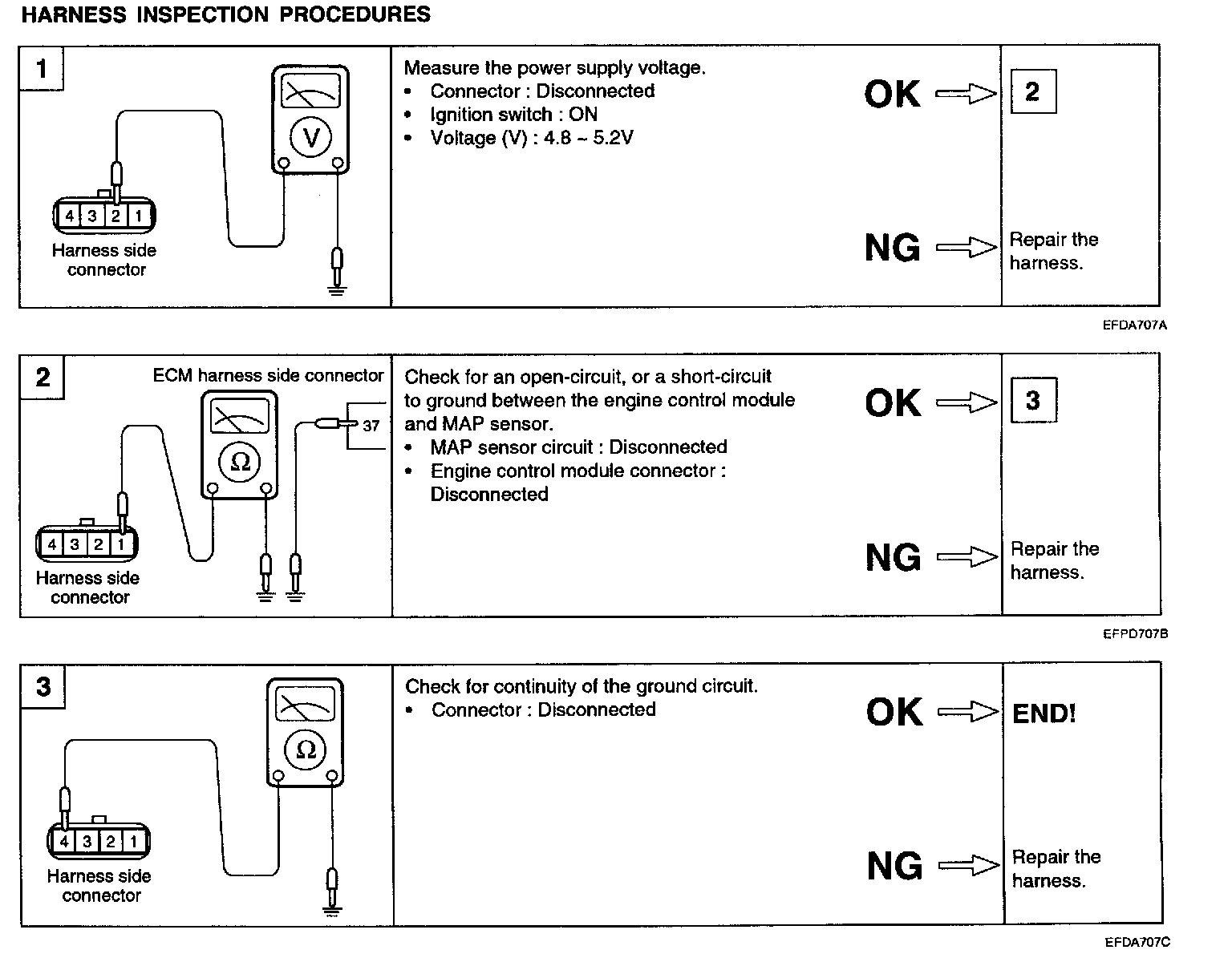 HARNESS INSPECTION PROCEDURES

1

V

4 3 2 1

Harness side connector

Measure the power supply voltage.
• Connector : Disconnected
• Ignition switch : ON
• Voltage (V) : 4.8 ~ 5.2V

OK
2

NG
Repair the harness.

EFDA707A

2

ECM harness side connector

Ω

37

4 3 2 1

Harness side connector

Check for an open-circuit, or a short-circuit to ground between the engine control module and MAP sensor.
• MAP sensor circuit : Disconnected
• Engine control module connector : Disconnected

OK
3

NG
Repair the harness.

EFPD707B

3

Ω

4 3 2 1

Harness side connector

Check for continuity of the ground circuit.
• Connector : Disconnected

OK
END!

NG
Repair the harness.

EFDA707C