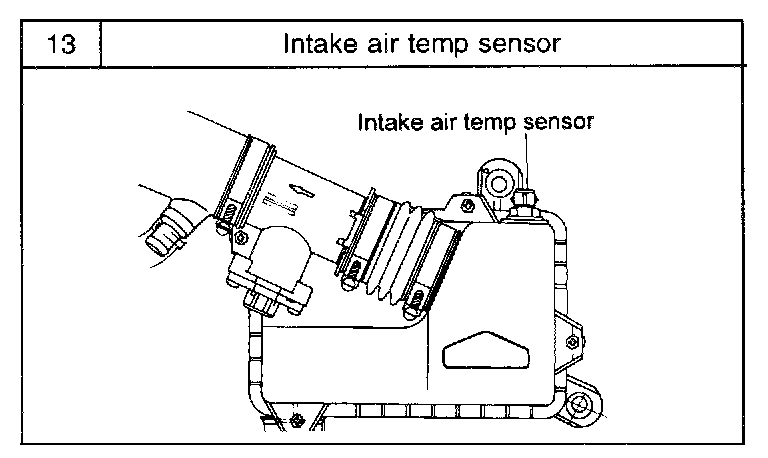 | 13 | Intake air temp sensor |
|---|---|

Intake air temp sensor