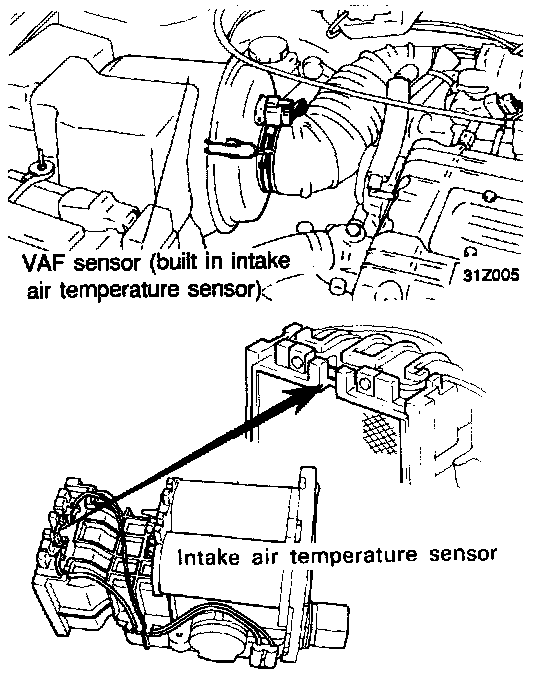 VAF sensor (built in intake air temperature sensor)

31Z005

Intake air temperature sensor