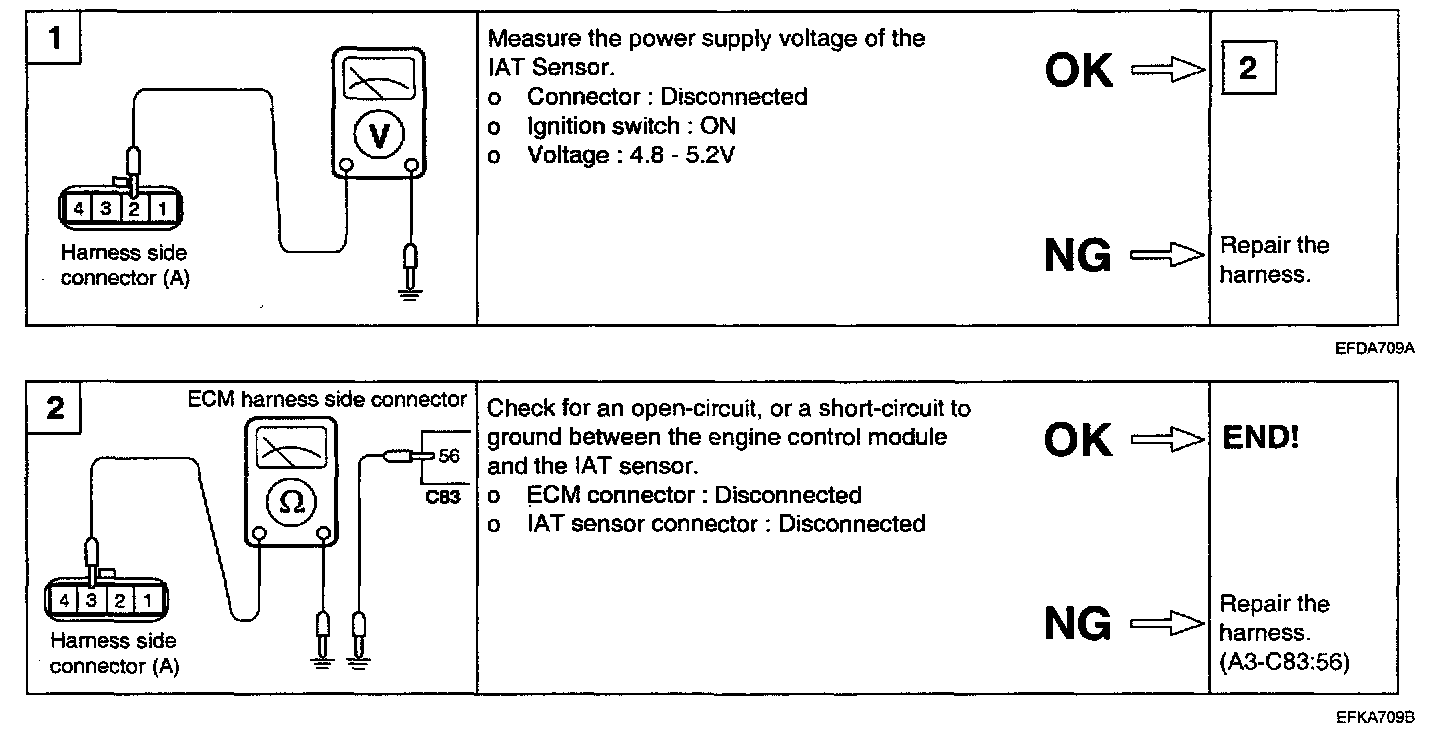 1

V

4 3 2 1

Harness side connector (A)

Measure the power supply voltage of the IAT Sensor.
o Connector : Disconnected
o Ignition switch : ON
o Voltage : 4.8 - 5.2V

OK

2

NG

Repair the harness.

EFDA709A

2

ECM harness side connector

Ω

56

C83

4 3 2 1

Harness side connector (A)

Check for an open-circuit, or a short-circuit to ground between the engine control module and the IAT sensor.
o ECM connector : Disconnected
o IAT sensor connector : Disconnected

OK

END!

NG

Repair the harness. (A3-C83:56)

EFKA709B