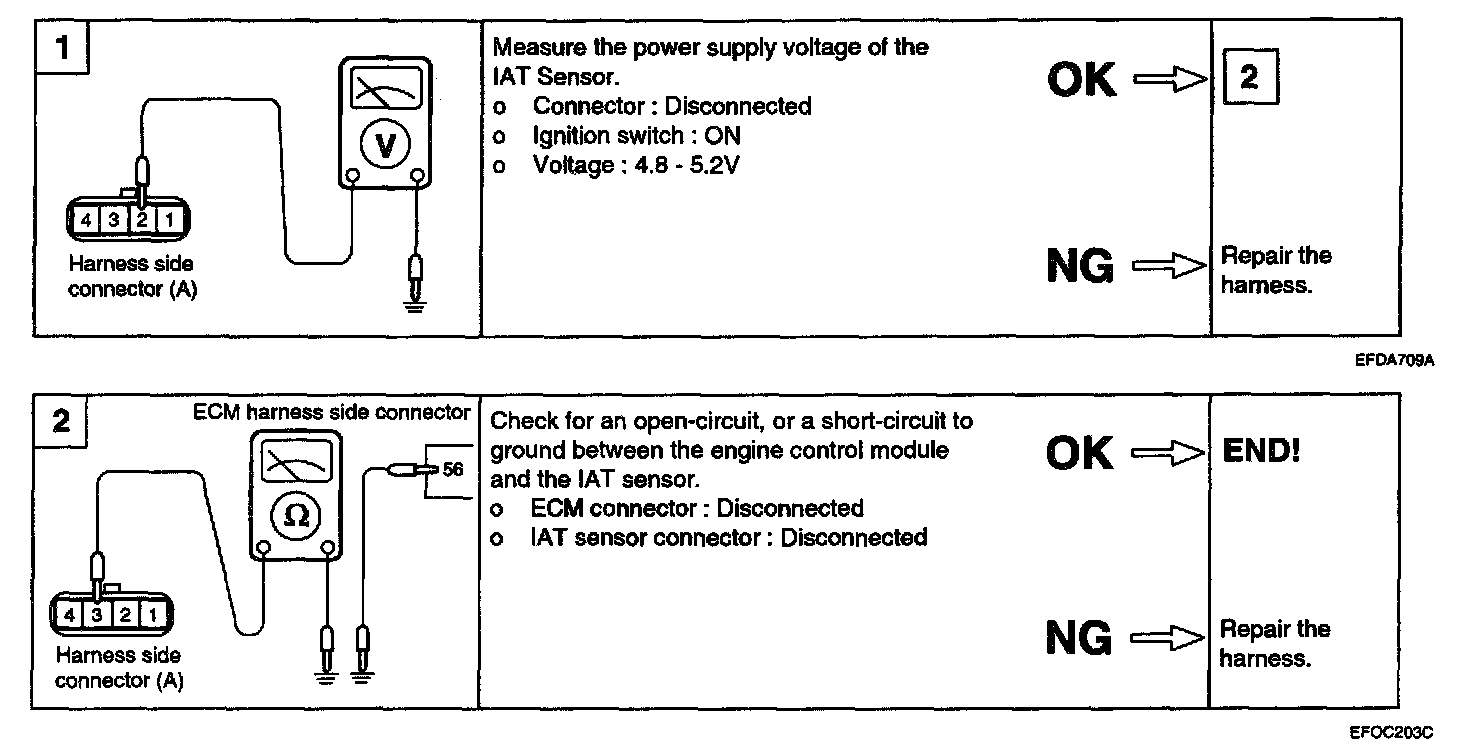 1

V

4 3 2 1

Harness side connector (A)

Measure the power supply voltage of the IAT Sensor.
o Connector : Disconnected
o Ignition switch : ON
o Voltage : 4.8 - 5.2V

OK 2

NG Repair the harness.

EFDA709A

2

ECM harness side connector

Ω

56

4 3 2 1

Harness side connector (A)

Check for an open-circuit, or a short-circuit to ground between the engine control module and the IAT sensor.
o ECM connector : Disconnected
o IAT sensor connector : Disconnected

OK END!

NG Repair the harness.

EFOC203C