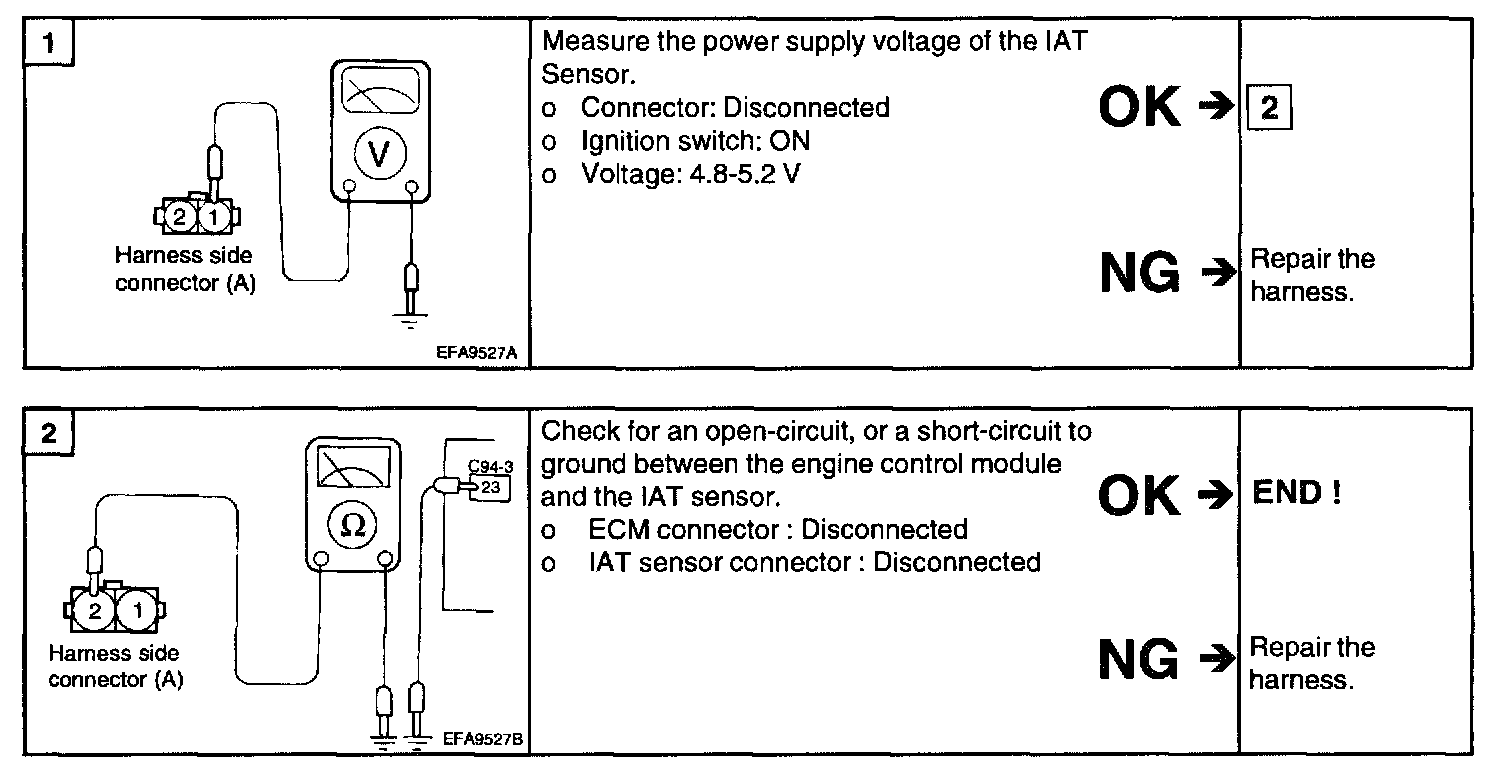 1

V

2 1

Harness side connector (A)

EFA9527A

Measure the power supply voltage of the IAT Sensor.
o Connector: Disconnected
o Ignition switch: ON
o Voltage: 4.8-5.2 V

OK → 2

NG → Repair the harness.

2

Ω

C94-3
23

2 1

Harness side connector (A)

EFA9527B

Check for an open-circuit, or a short-circuit to ground between the engine control module and the IAT sensor.
o ECM connector : Disconnected
o IAT sensor connector : Disconnected

OK → END !

NG → Repair the harness.