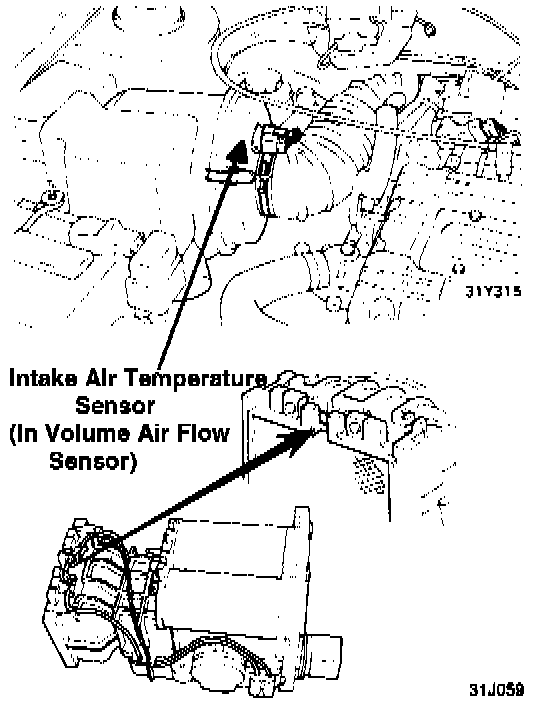 31Y315

Intake Air Temperature Sensor (In Volume Air Flow Sensor)

31J059