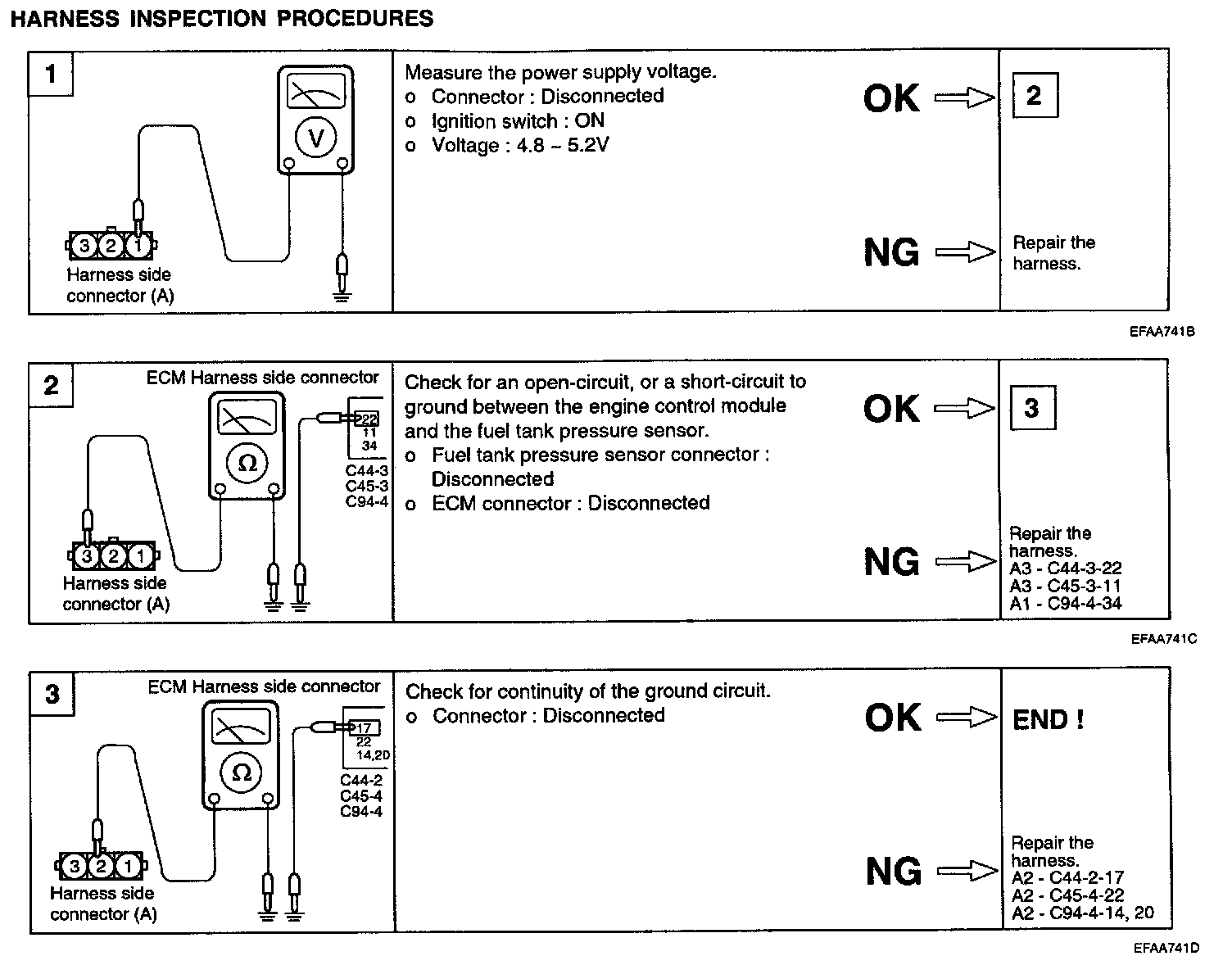 HARNESS INSPECTION PROCEDURES

1

V

3 2 1

Harness side connector (A)

Measure the power supply voltage.
o Connector : Disconnected
o Ignition switch : ON
o Voltage : 4.8 ~ 5.2V

OK

2

NG

Repair the harness.

EFAA741B

2

ECM Harness side connector

Ω

22
11
34

C44-3
C45-3
C94-4

3 2 1

Harness side connector (A)

Check for an open-circuit, or a short-circuit to ground between the engine control module and the fuel tank pressure sensor.
o Fuel tank pressure sensor connector : Disconnected
o ECM connector : Disconnected

OK

3

NG

Repair the harness.
A3 - C44-3-22
A3 - C45-3-11
A1 - C94-4-34

EFAA741C

3

ECM Harness side connector

Ω

17
22
14,20

C44-2
C45-4
C94-4

3 2 1

Harness side connector (A)

Check for continuity of the ground circuit.
o Connector : Disconnected

OK

END !

NG

Repair the harness.
A2 - C44-2-17
A2 - C45-4-22
A2 - C94-4-14, 20

EFAA741D