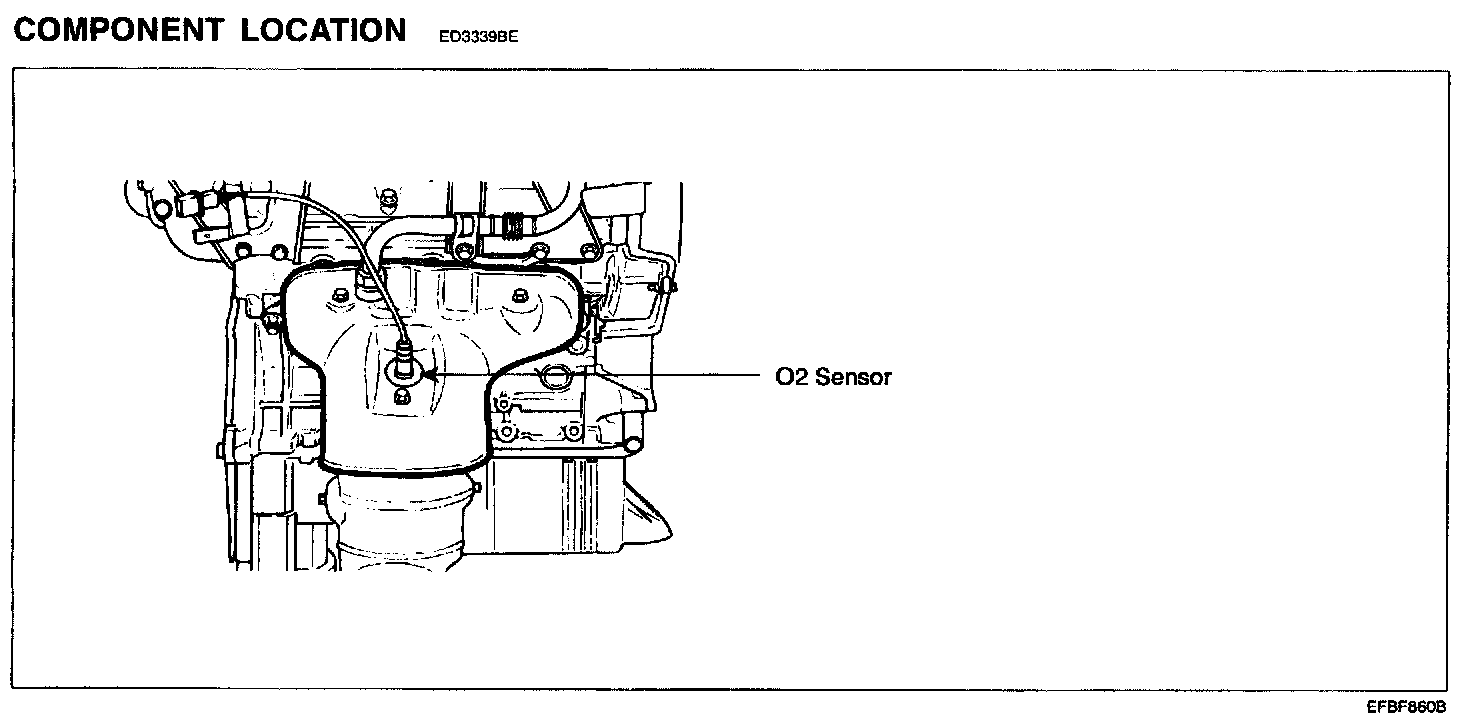 COMPONENT LOCATION ED3339BE

O2 Sensor

EFBF860B