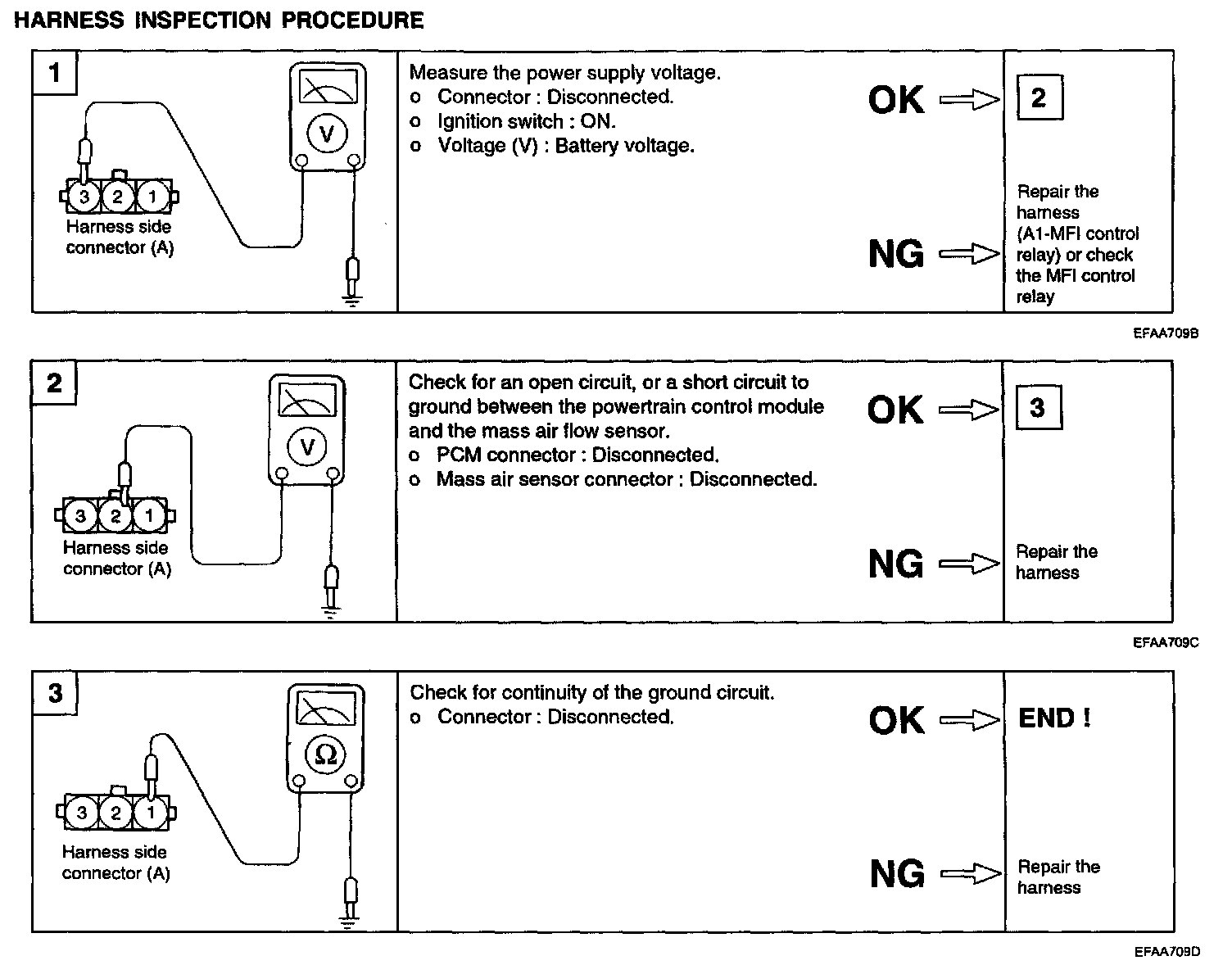 HARNESS INSPECTION PROCEDURE

1

V

3 2 1

Harness side connector (A)

Measure the power supply voltage.
o Connector : Disconnected.
o Ignition switch : ON.
o Voltage (V) : Battery voltage.

OK

2

NG

Repair the harness (A1-MFI control relay) or check the MFI control relay

EFAA709B

2

V

3 2 1

Harness side connector (A)

Check for an open circuit, or a short circuit to ground between the powertrain control module and the mass air flow sensor.
o PCM connector : Disconnected.
o Mass air sensor connector : Disconnected.

OK

3

NG

Repair the harness

EFAA709C

3

Ω

3 2 1

Harness side connector (A)

Check for continuity of the ground circuit.
o Connector : Disconnected.

OK

END !

NG

Repair the harness

EFAA709D