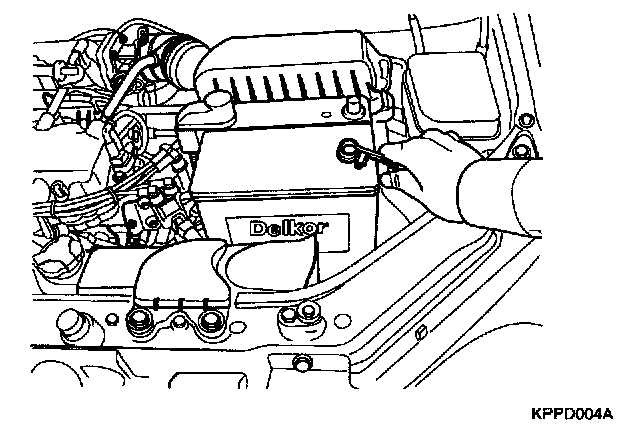 Delkor

KPPD004A