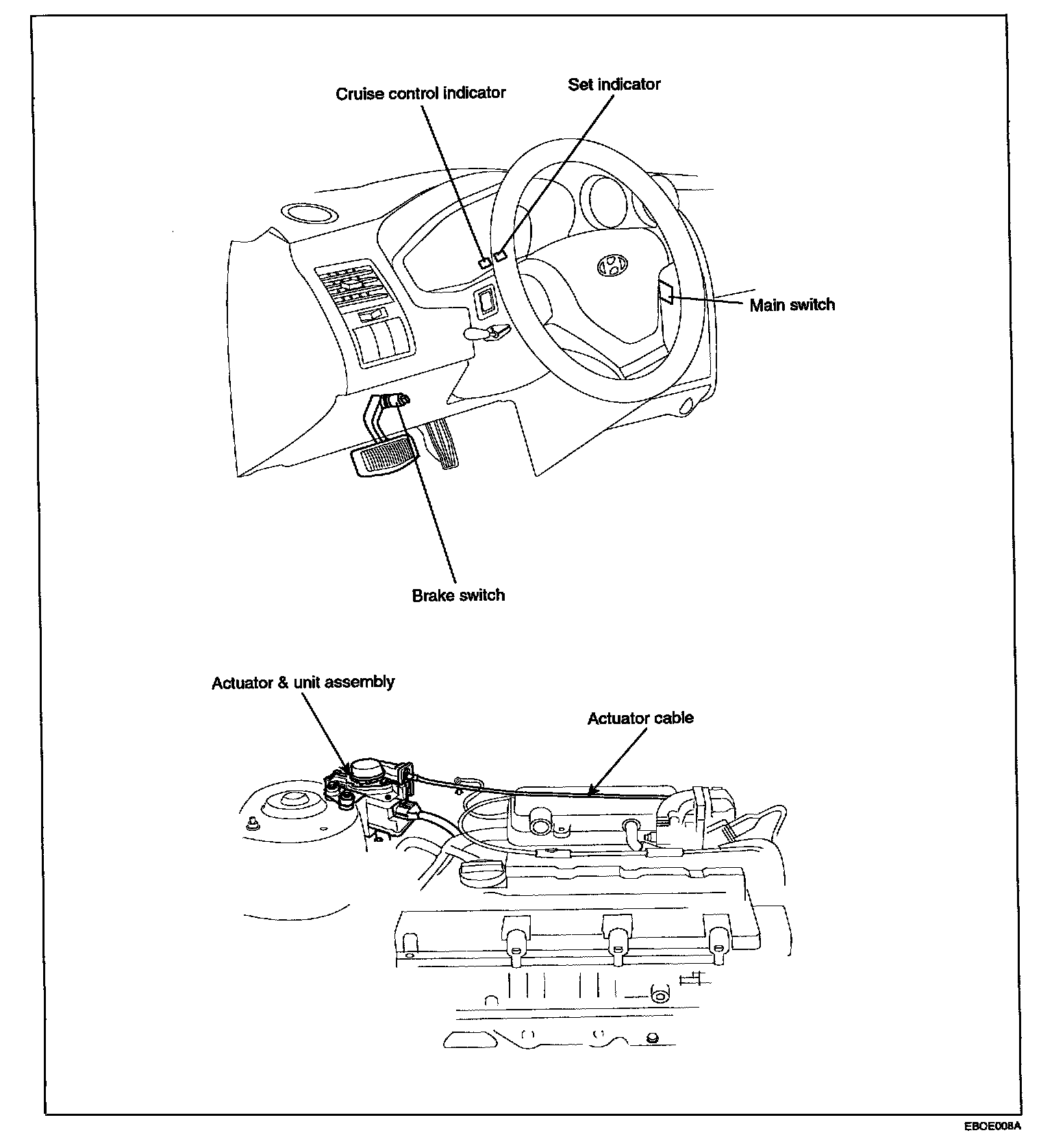 Cruise control indicator

Set indicator

Main switch

Brake switch

Actuator & unit assembly

Actuator cable

EBOE008A