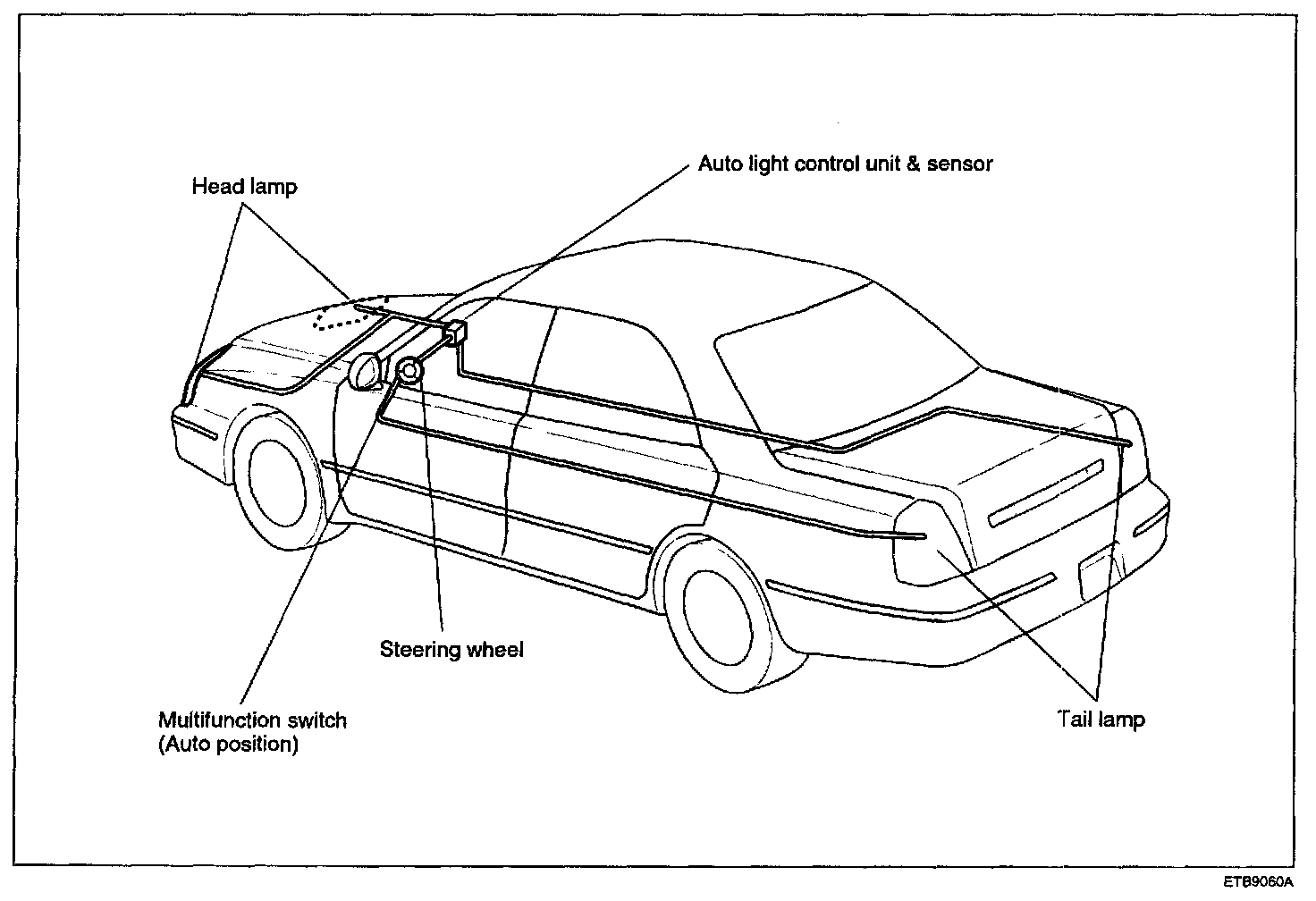 Auto light control unit & sensor

Head lamp

Steering wheel

Multifunction switch
(Auto position)

Tail lamp

ETB9060A