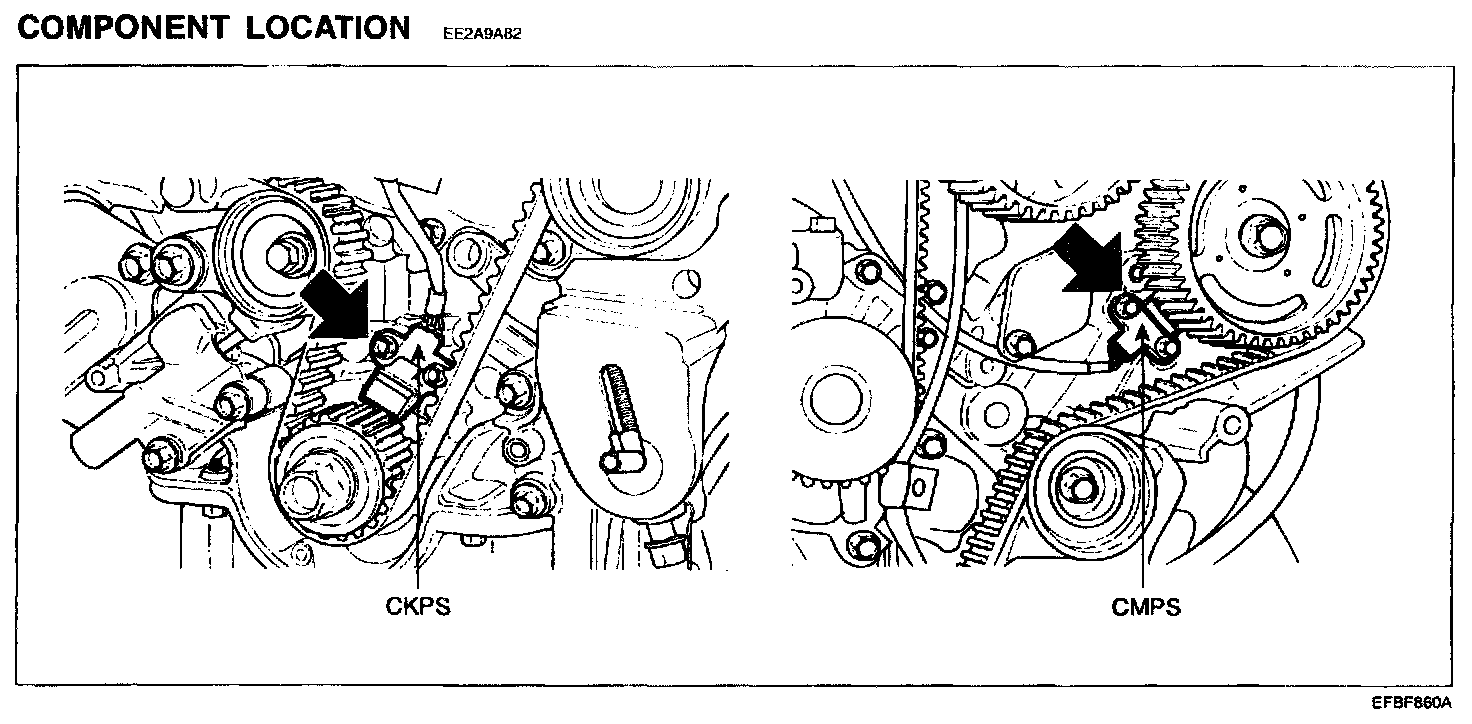 COMPONENT LOCATION EE2A9A82

CKPS

CMPS

EFBF860A