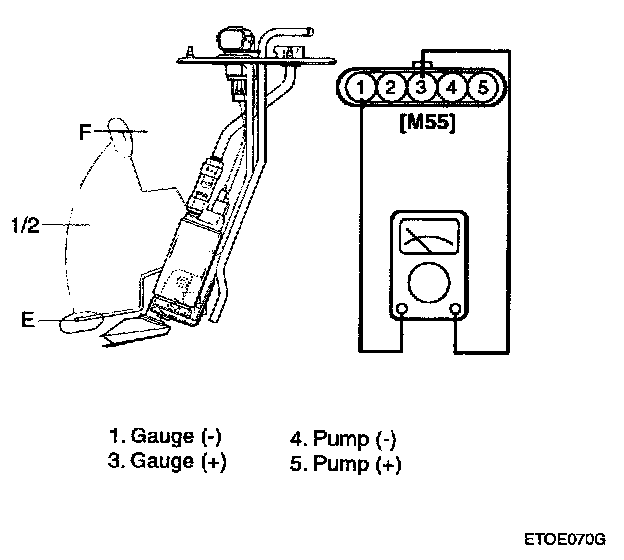 F

1/2

E

1 2 3 4 5

[M55]

1. Gauge (-)
3. Gauge (+)

4. Pump (-)
5. Pump (+)

ETOE070G