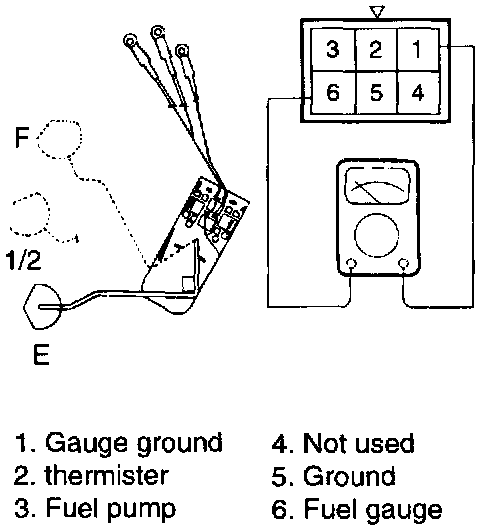 3 2 1
6 5 4

F

1/2

E

1. Gauge ground
2. thermister
3. Fuel pump

4. Not used
5. Ground
6. Fuel gauge