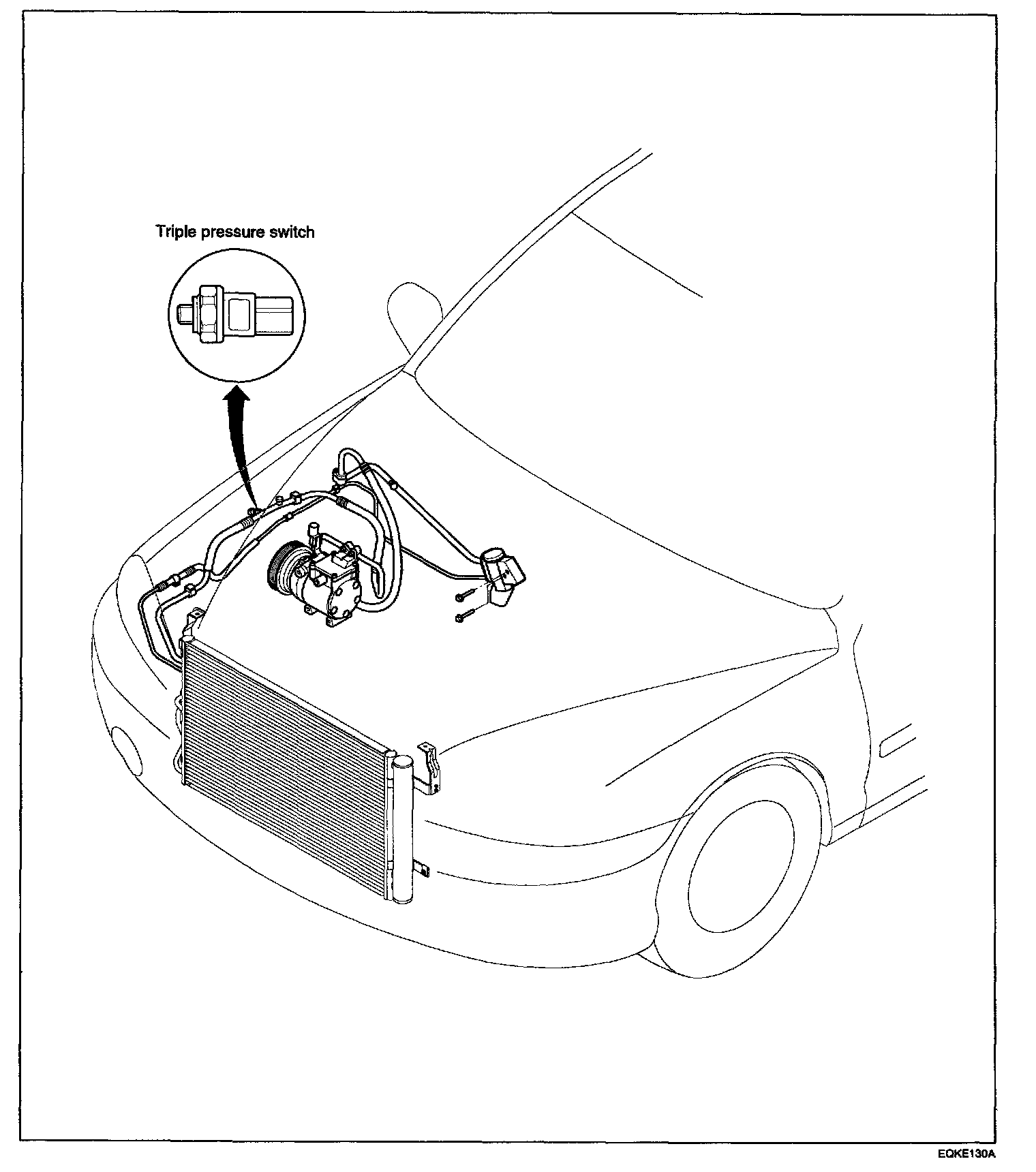 Triple pressure switch

EQKE130A