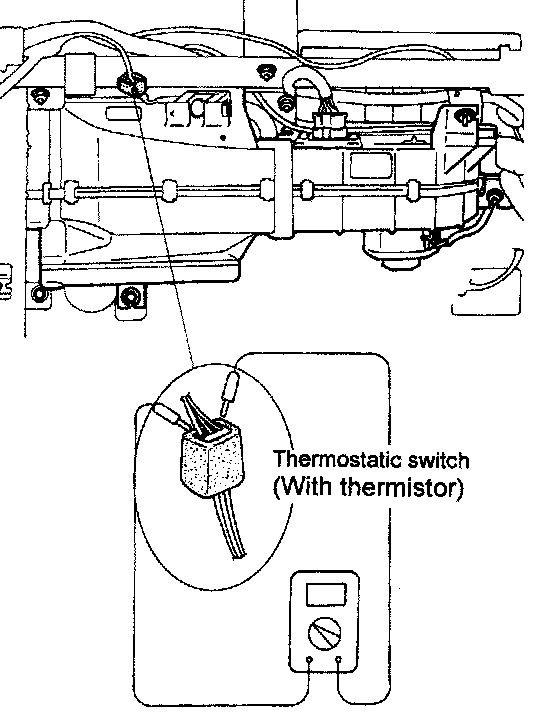 Thermostatic switch
(With thermistor)