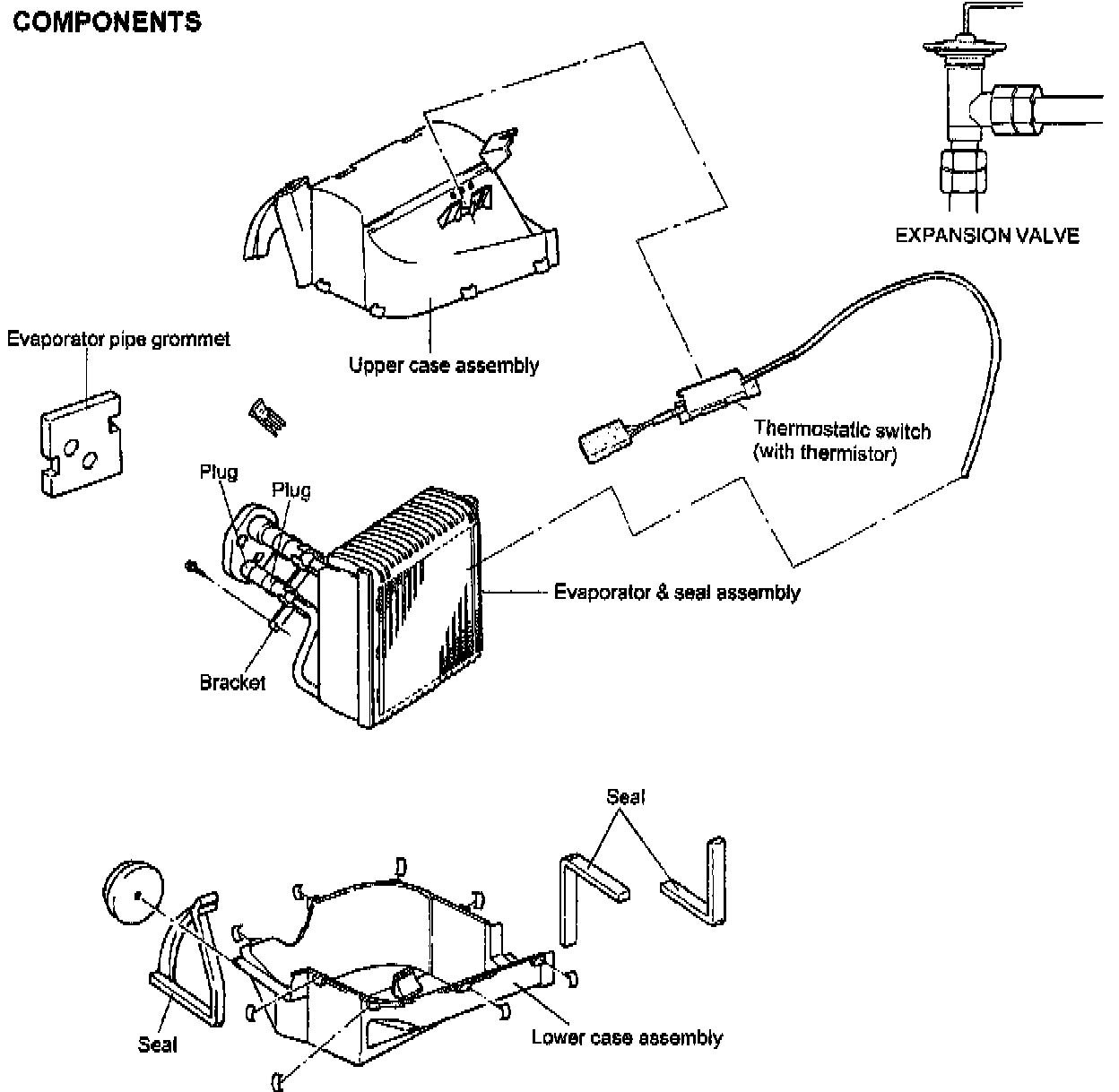 COMPONENTS

EXPANSION VALVE

Evaporator pipe grommet

Upper case assembly

Thermostatic switch (with thermistor)

Plug

Plug

Evaporator & seal assembly

Bracket

Seal

Seal

Lower case assembly