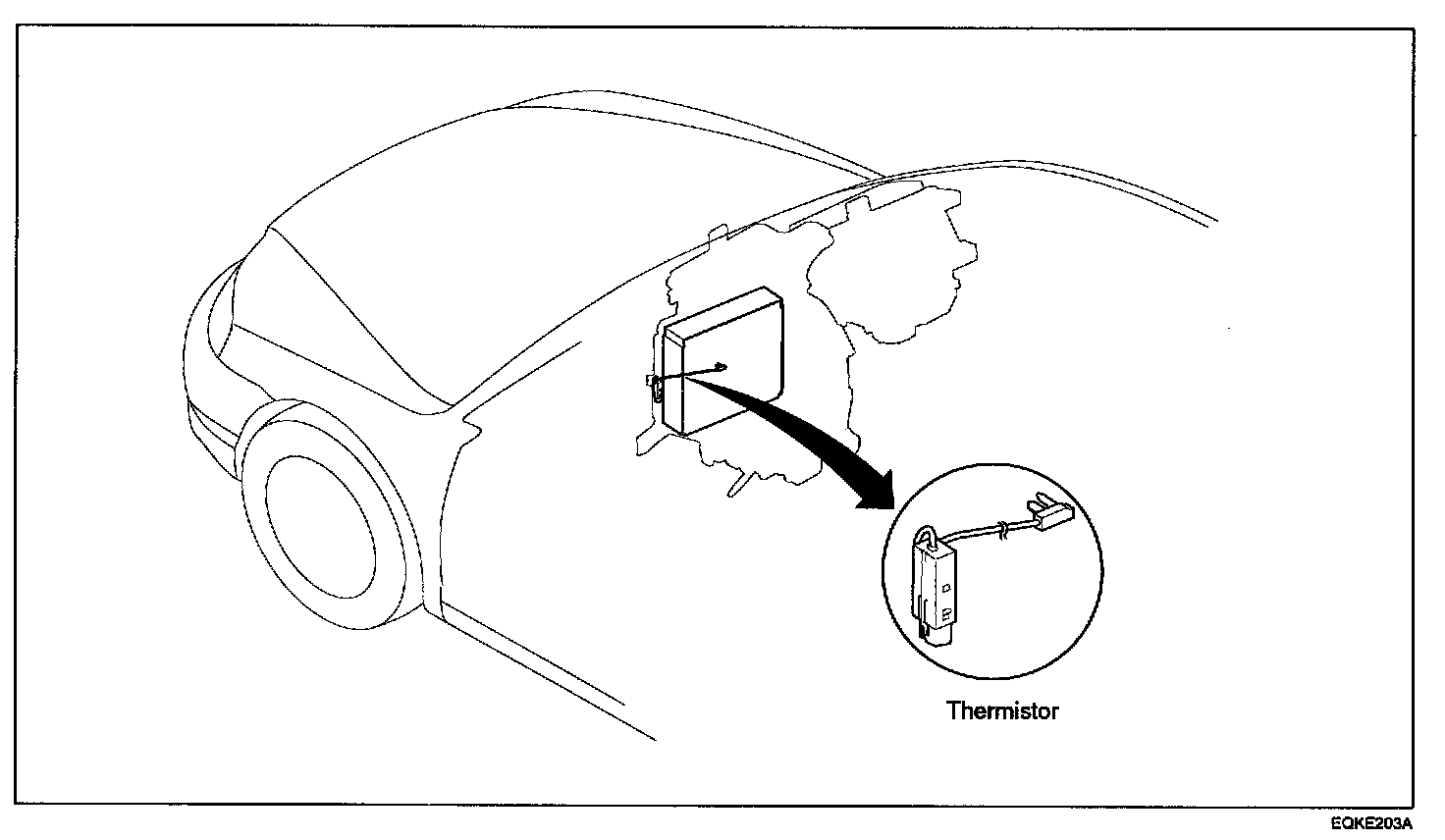 Thermistor

EQKE203A