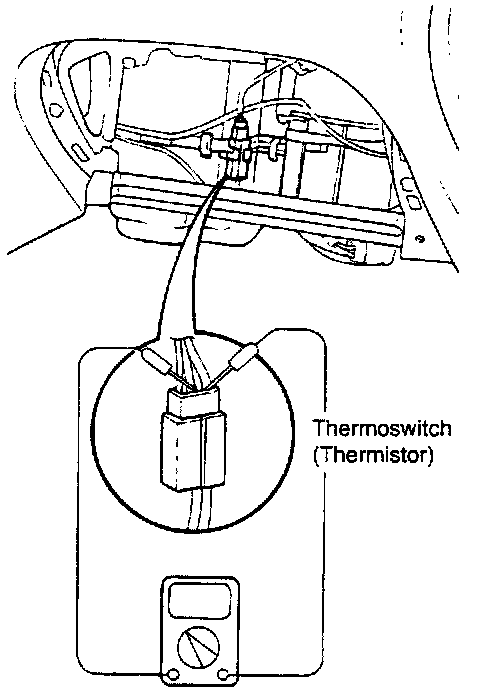 Thermoswitch
(Thermistor)