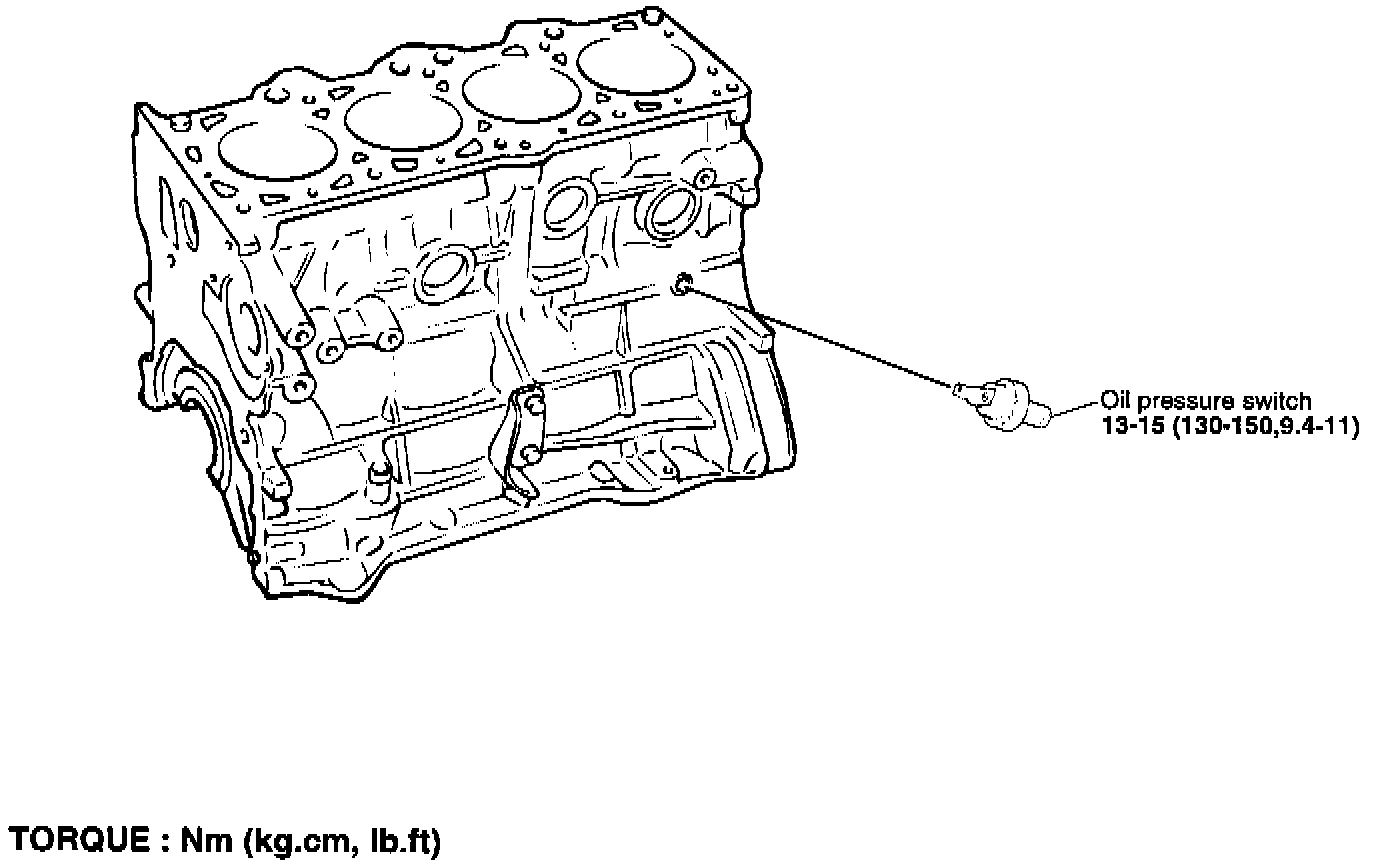 Oil pressure switch
13-15 (130-150,9.4-11)

TORQUE : Nm (kg.cm, lb.ft)