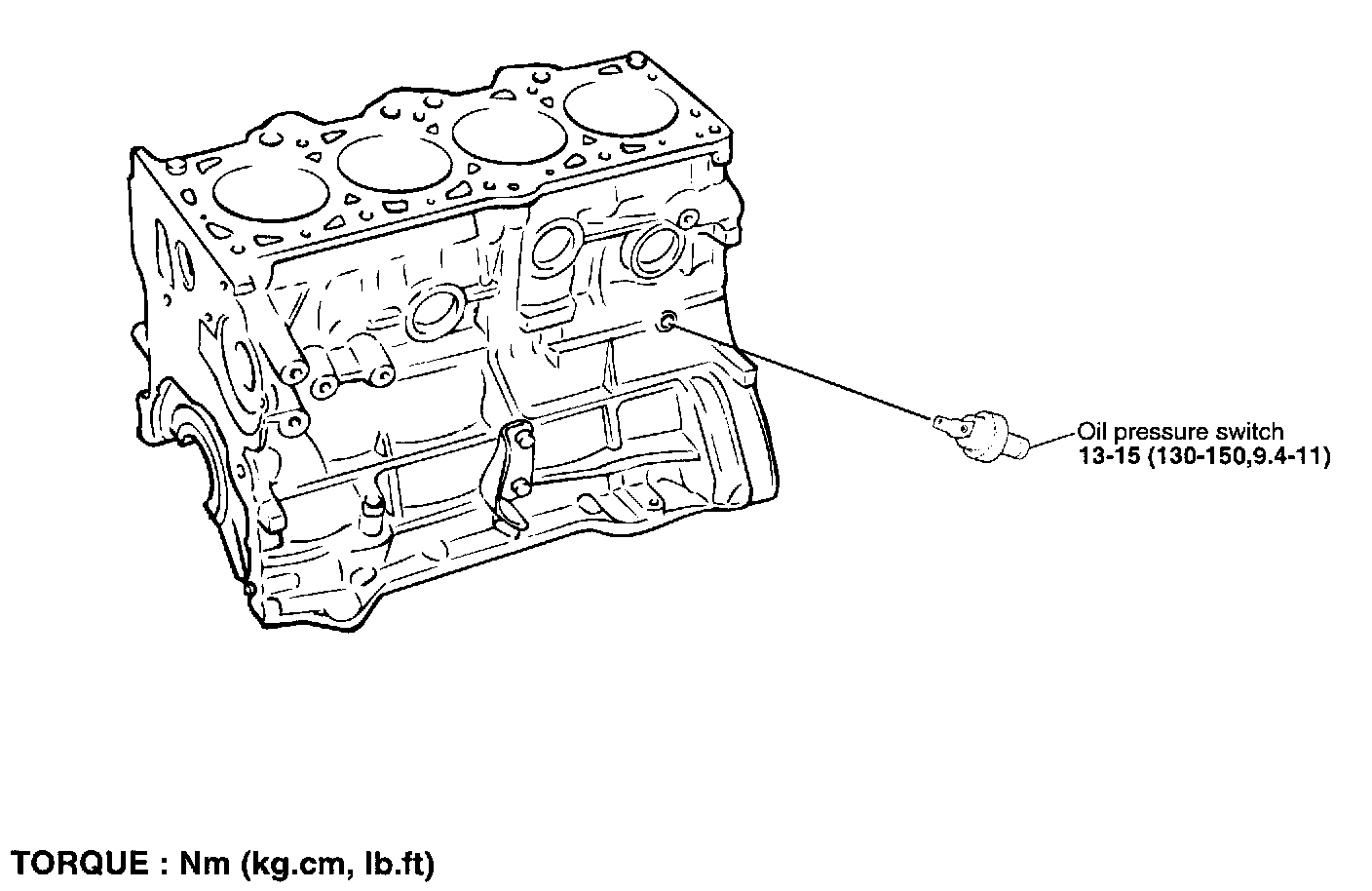 Oil pressure switch
13-15 (130-150,9.4-11)

TORQUE : Nm (kg.cm, lb.ft)